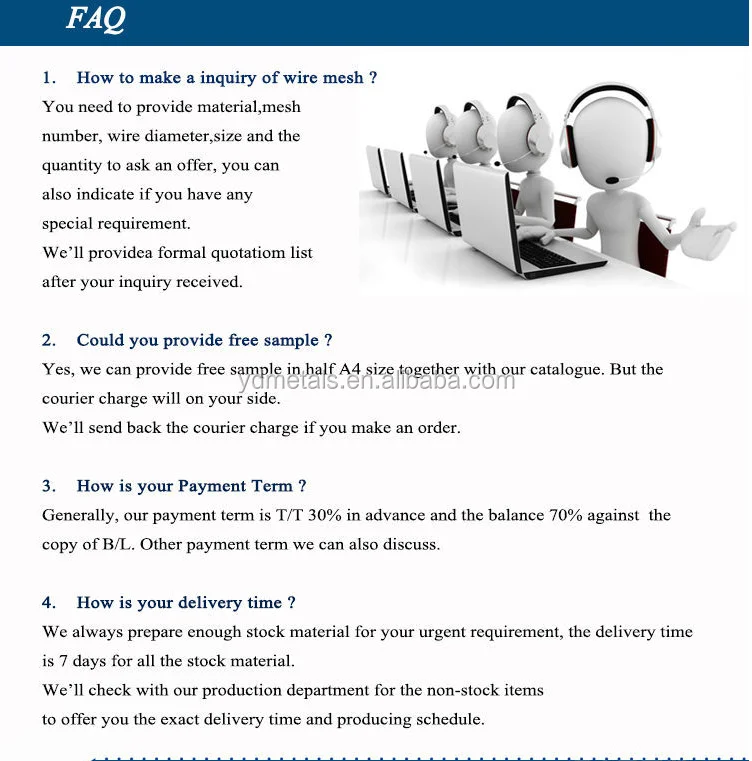 FAQ

1. How to make a inquiry of wire mesh ?

You need to provide material,mesh number, wire diameter,size and the quantity to ask an offer, you can also indicate if you have any special requirement.
We'll providea formal quotatiom list after your inquiry received.

2. Could you provide free sample ?

Yes, we can provide free sample in half A4 size together with our catalogue. But the courier charge will on your side.
We'll send back the courier charge if you make an order.

ydmetals.en.alibaba.com

3. How is your Payment Term ?

Generally, our payment term is T/T 30% in advance and the balance 70% against the copy of B/L. Other payment term we can also discuss.

4. How is your delivery time ?

We always prepare enough stock material for your urgent requirement, the delivery time is 7 days for all the stock material.
We'll check with our production department for the non-stock items to offer you the exact delivery time and producing schedule.