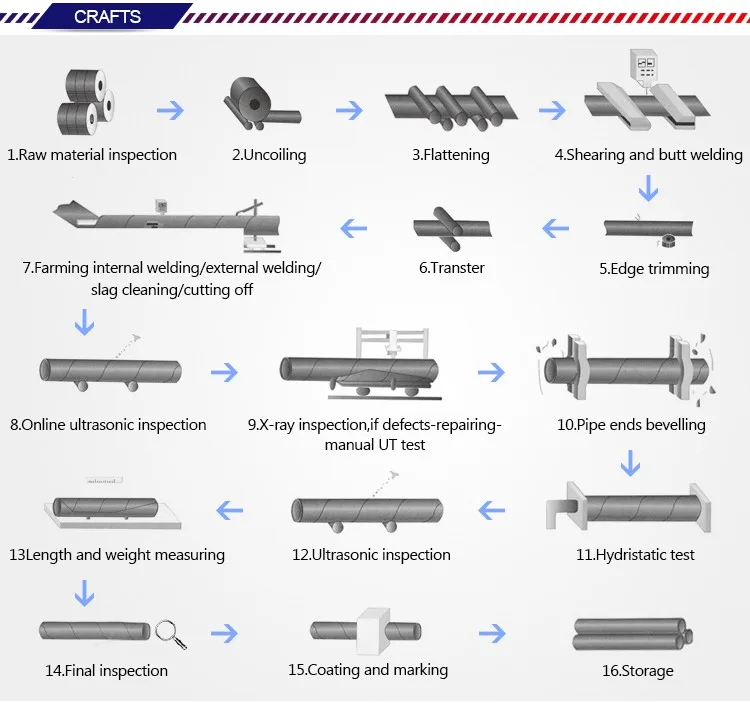 CRAFTS

1.Raw material inspection

2.Uncoiling

3.Flattening

4.Shearing and butt welding

5.Edge trimming

6.Transter

7.Farming internal welding/external welding/ slag cleaning/cutting off

8.Online ultrasonic inspection

9.X-ray inspection,if defects-repairing-manual UT test

10.Pipe ends bevelling

11.Hydristatic test

12.Ultrasonic inspection

13Length and weight measuring

14.Final inspection

15.Coating and marking

16.Storage