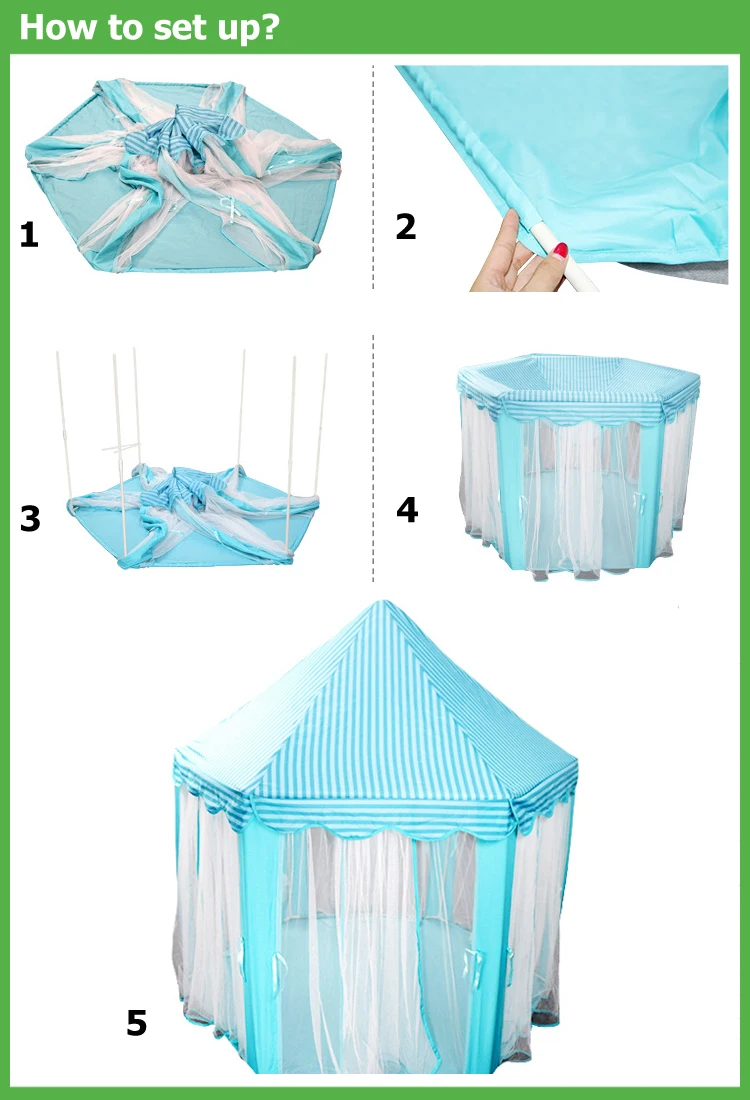 How to set up?

1

2

3

4

5