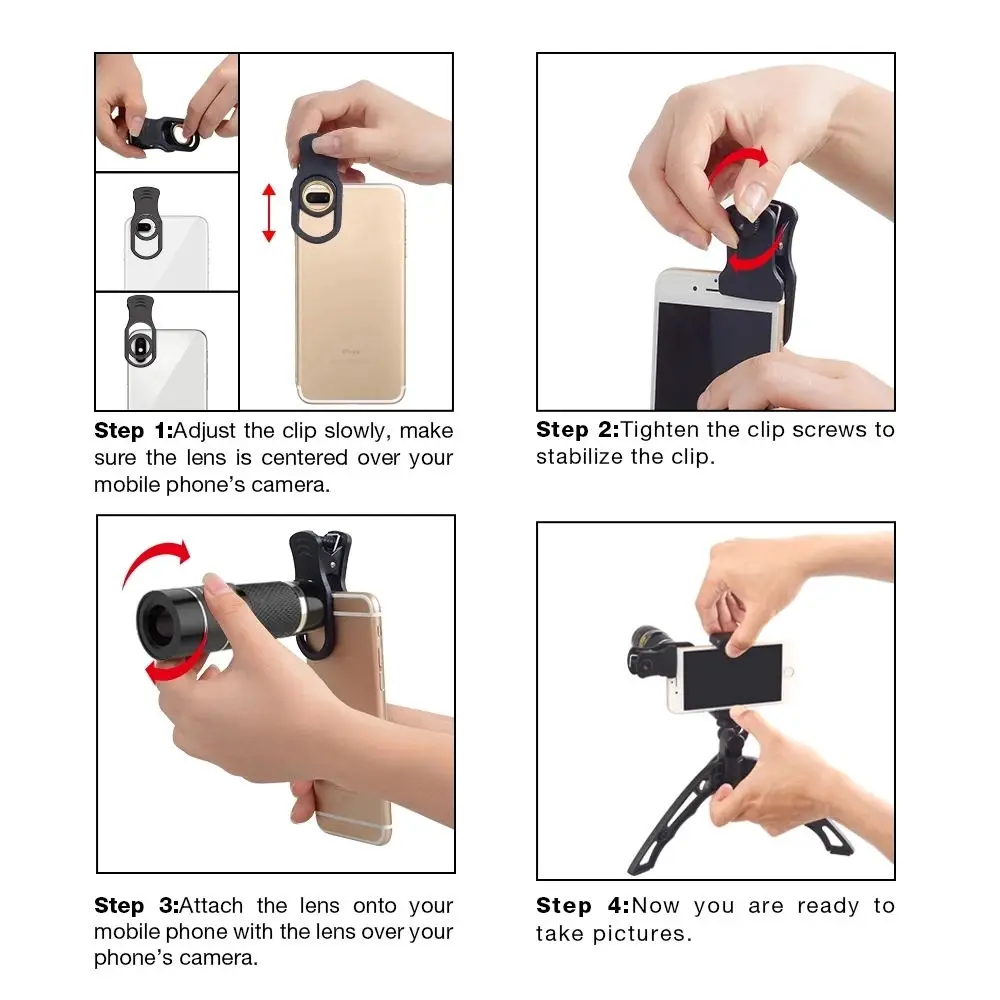 Step 1:Adjust the clip slowly, make sure the lens is centered over your mobile phone's camera.

Step 2:Tighten the clip screws to stabilize the clip.

Step 3:Attach the lens onto your mobile phone with the lens over your phone's camera.

Step 4:Now you are ready to take pictures.