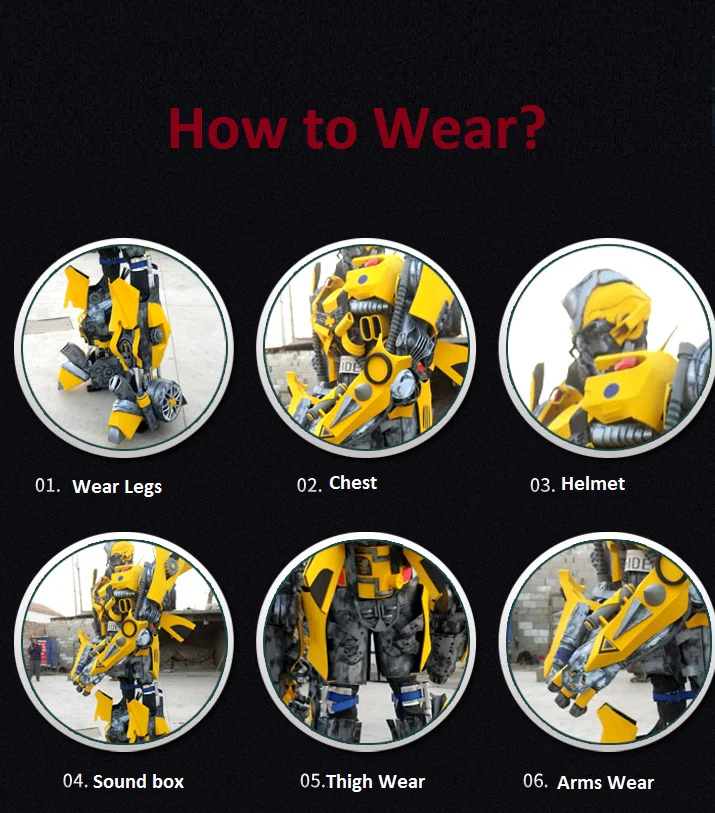 How to Wear?

01. Wear Legs

02. Chest

03. Helmet

04. Sound box

05.Thigh Wear

06. Arms Wear