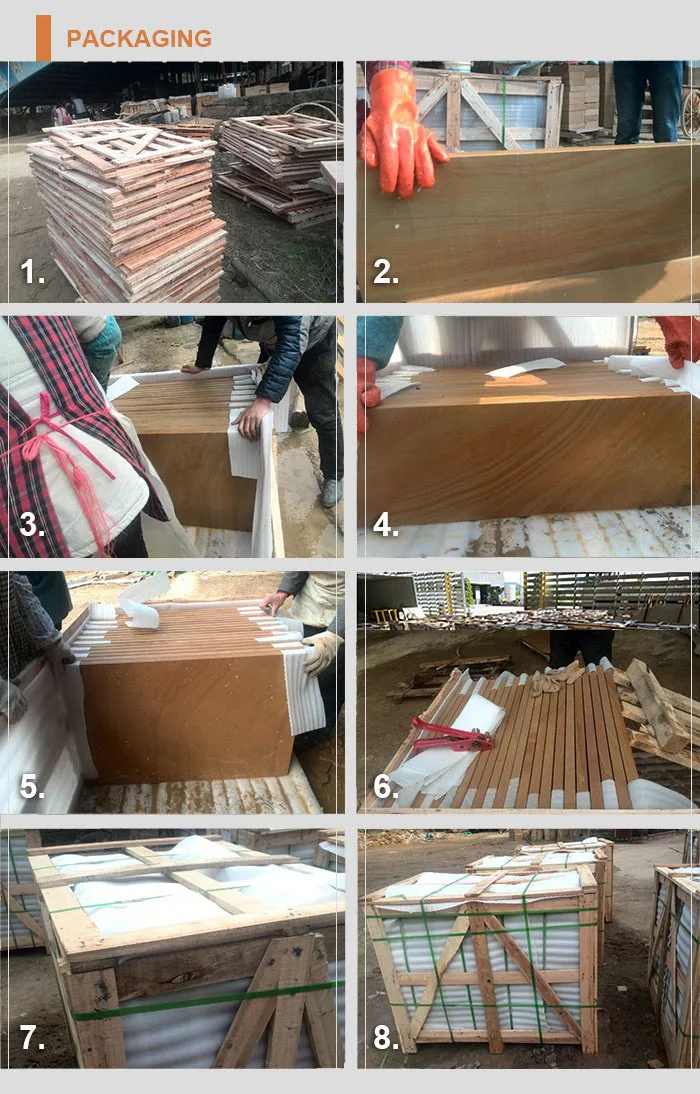 PACKAGING

1.

2.

3.

4.

5.

6.

7.

8.