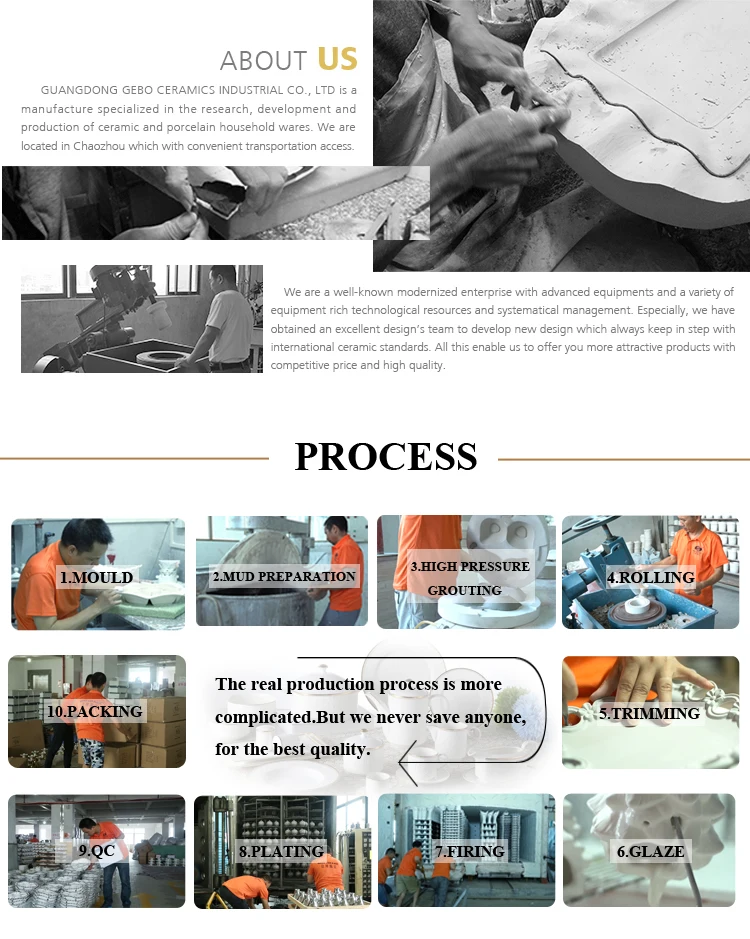 ABOUT US

GUANGDONG GEBO CERAMICS INDUSTRIAL CO., LTD is a manufacture specialized in the research, development and production of ceramic and porcelain household wares. We are located in Chaozhou which with convenient transportation access.

We are a well-known modernized enterprise with advanced equipments and a variety of equipment rich technological resources and systematical management. Especially, we have obtained an excellent design's team to develop new design which always keep in step with international ceramic standards. All this enable us to offer you more attractive products with competitive price and high quality.

PROCESS

1.MOULD

2.MUD PREPARATION

3.HIGH PRESSURE GROUTING

4.ROLLING

10.PACKING

The real production process is more complicated.But we never save anyone, for the best quality.

5.TRIMMING

9.QC

8.PLATING

7.FIRING

6.GLAZE