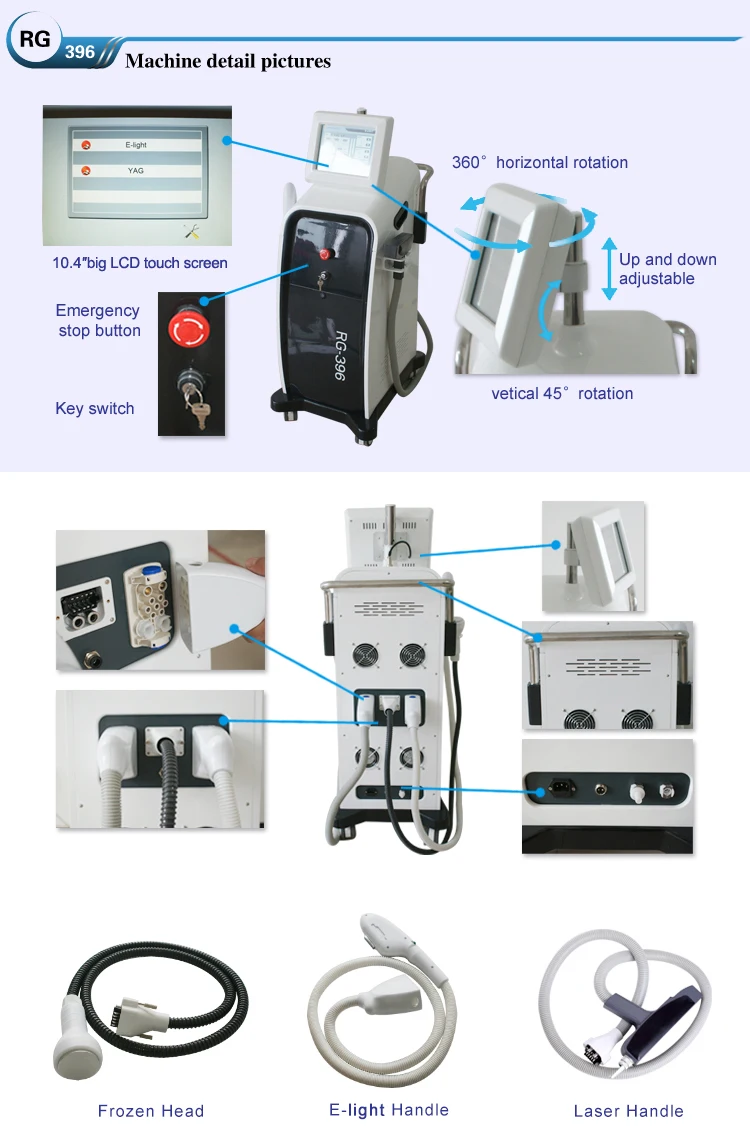 RG 396 Machine detail pictures

E-light

YAG

10.4″big LCD touch screen

Emergency stop button

Key switch

RG-396

360° horizontal rotation

Up and down adjustable

vetical 45° rotation

Frozen Head

E-light Handle

Laser Handle