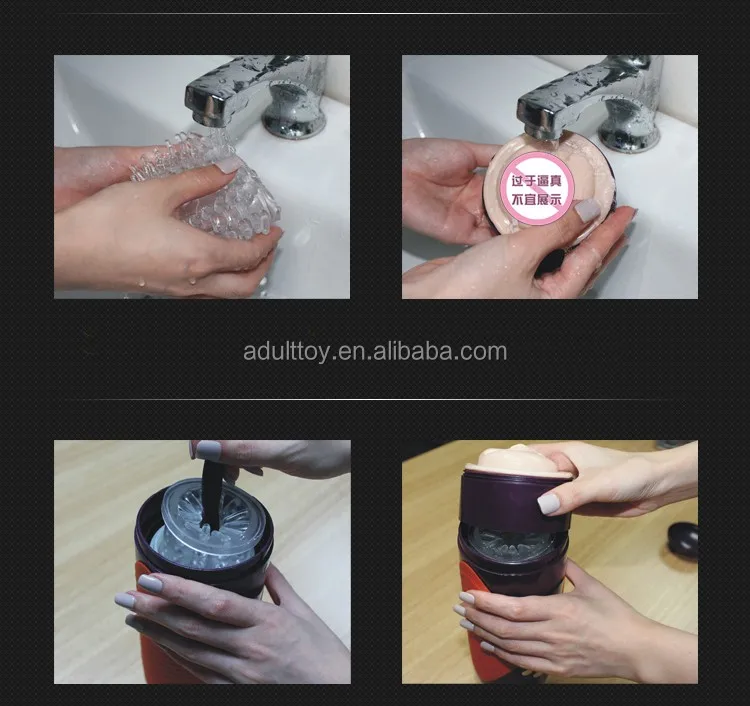 过于逼真
不宜展示

adulttoy.en.alibaba.com