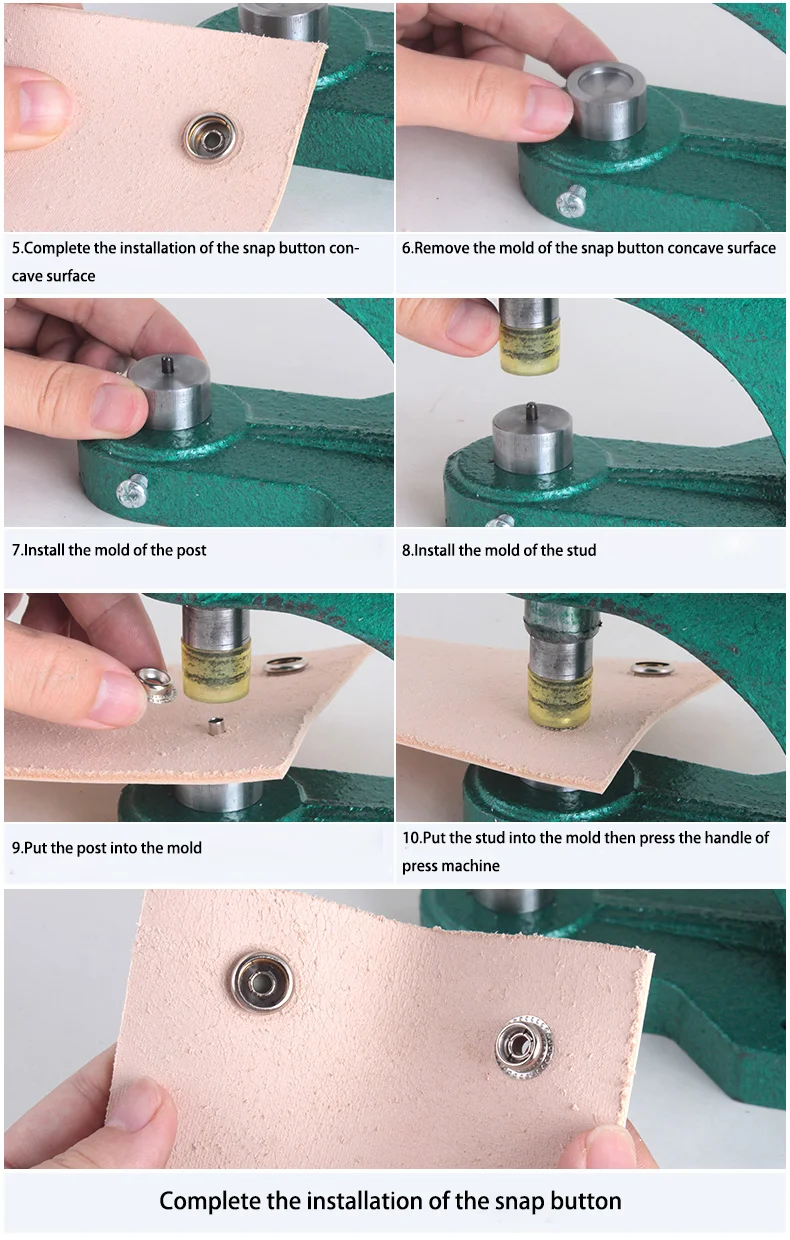 5.Complete the installation of the snap button concave surface

6.Remove the mold of the snap button concave surface

7.Install the mold of the post

8.Install the mold of the stud

9.Put the post into the mold

10.Put the stud into the mold then press the handle of press machine

Complete the installation of the snap button