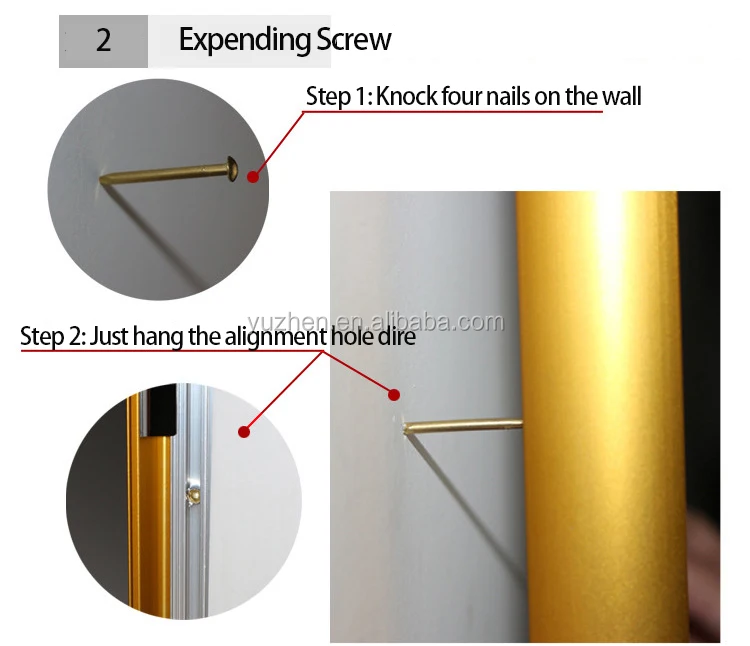 2 Expending Screw

Step 1: Knock four nails on the wall

yuzhen.en.alibaba.com

Step 2: Just hang the alignment hole dire