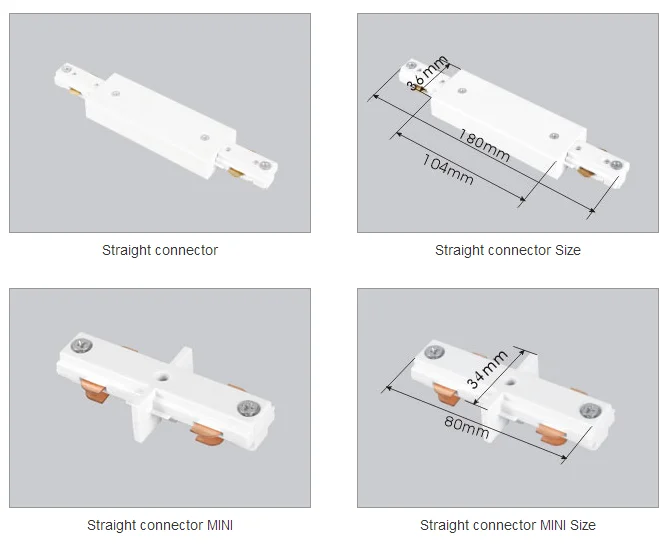 Straight connector

36mm
180mm
104mm

Straight connector Size

Straight connector MINI

34mm
80mm

Straight connector MINI Size