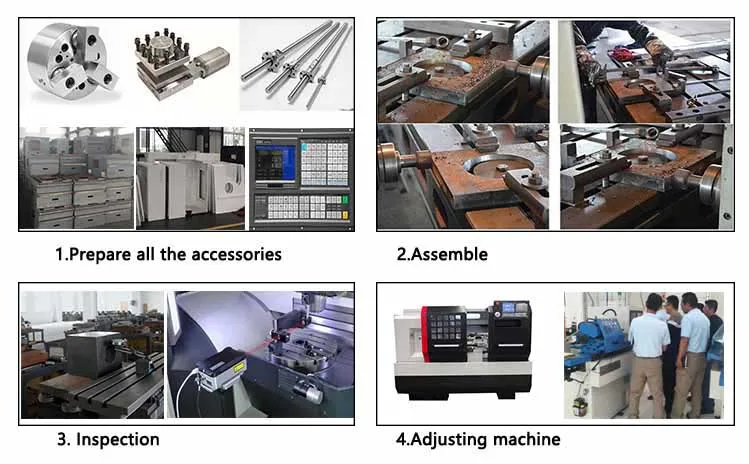 1.Prepare all the accessories

2.Assemble

3. Inspection

4.Adjusting machine