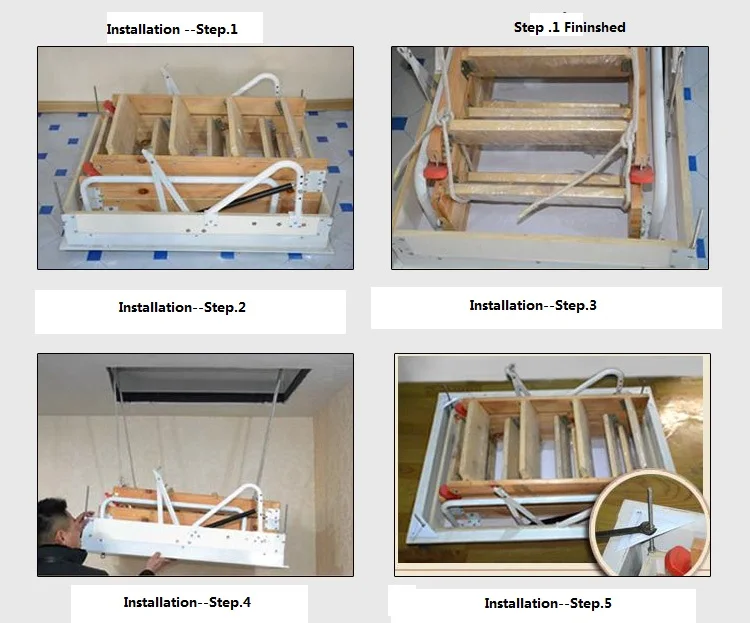 Installation --Step.1

Step .1 Fininshed

Installation--Step.2

Installation--Step.3

Installation--Step.4

Installation--Step.5