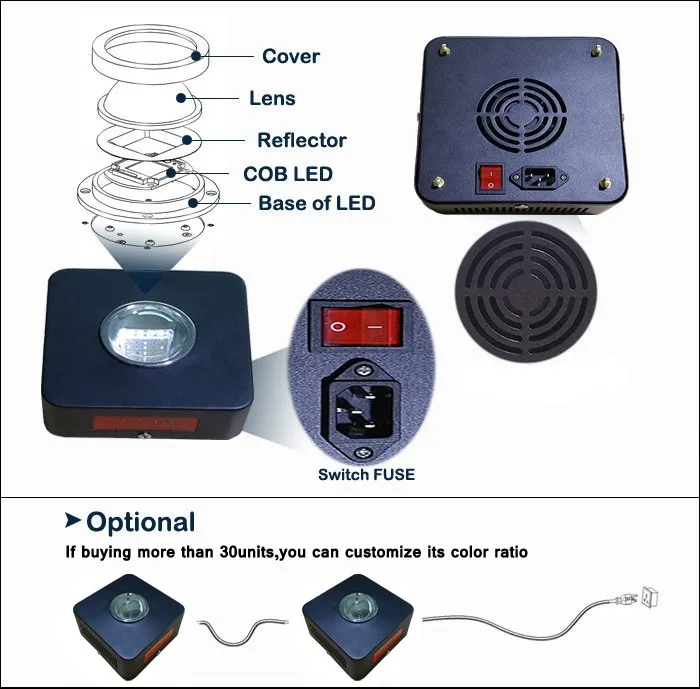 Cover
Lens
Reflector
COB LED
Base of LED

Switch FUSE

Optional

If buying more than 30units,you can customize its color ratio