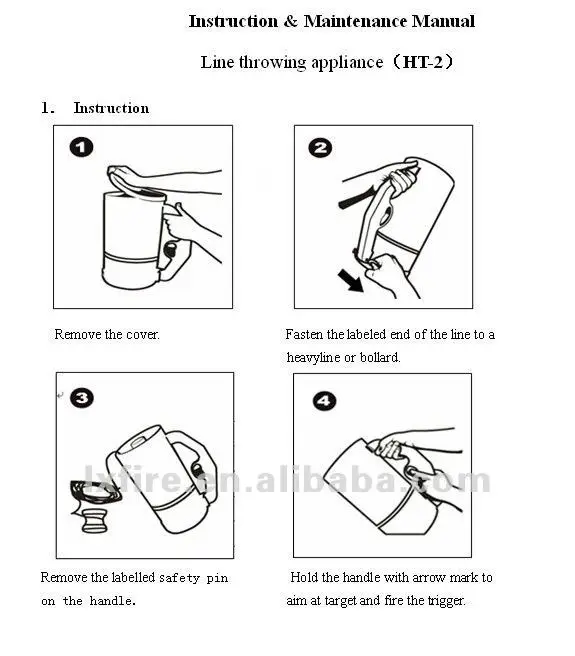 Instruction & Maintenance Manual

Line throwing appliance（HT-2）

1. Instruction

1

2

Remove the cover.

Fasten the labeled end of the line to a heavyline or bollard.

3

4

lxfire.en.alibaba.com

Remove the labelled safety pin on the handle.

Hold the handle with arrow mark to aim at target and fire the trigger.