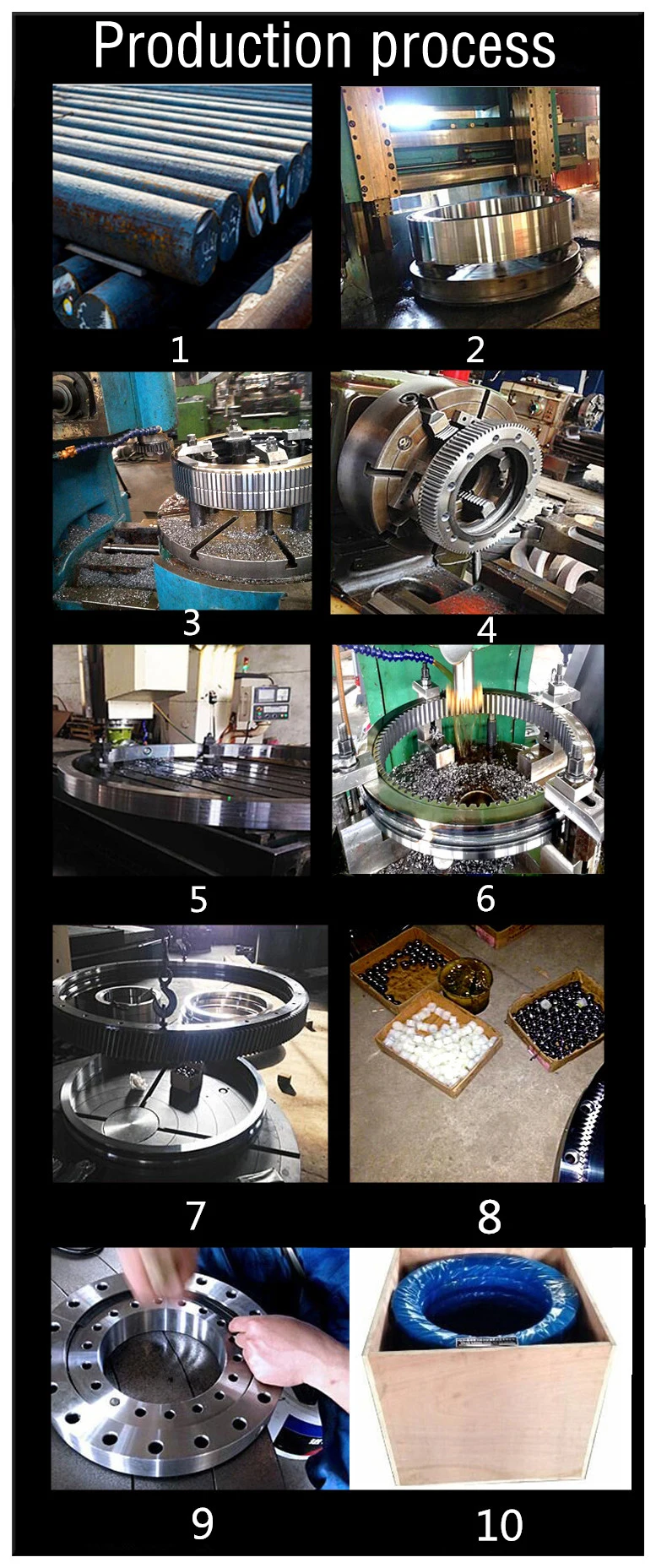 Production process

1

2

3

4

5

6

7

8

9

10