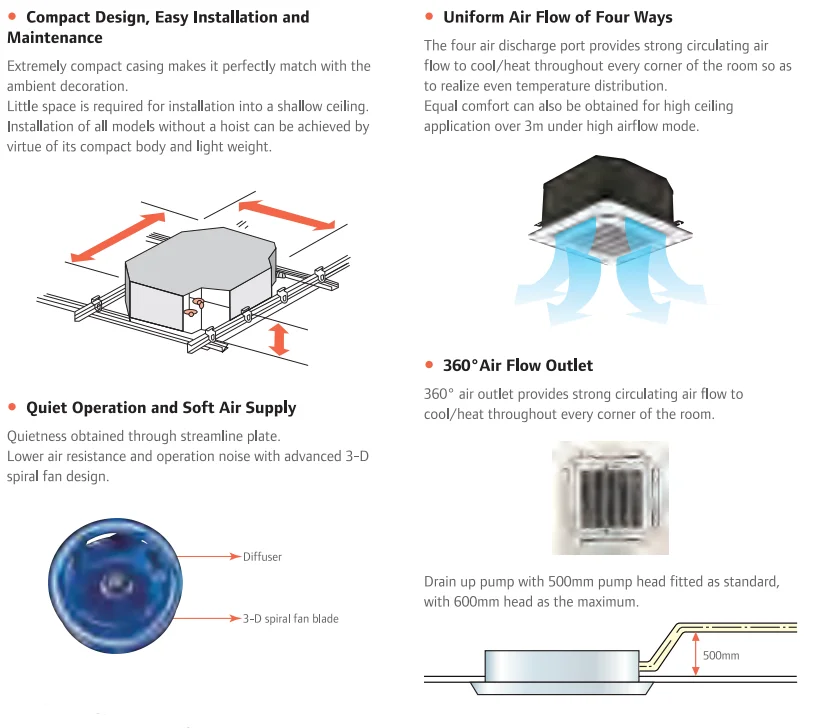 • Compact Design, Easy Installation and Maintenance

Extremely compact casing makes it perfectly match with the ambient decoration.
Little space is required for installation into a shallow ceiling.
Installation of all models without a hoist can be achieved by virtue of its compact body and light weight.

• Quiet Operation and Soft Air Supply

Quietness obtained through streamline plate.
Lower air resistance and operation noise with advanced 3-D spiral fan design.

Diffuser

3-D spiral fan blade

• Uniform Air Flow of Four Ways

The four air discharge port provides strong circulating air flow to cool/heat throughout every corner of the room so as to realize even temperature distribution.
Equal comfort can also be obtained for high ceiling application over 3m under high airflow mode.

• 360°Air Flow Outlet

360° air outlet provides strong circulating air flow to cool/heat throughout every corner of the room.

Drain up pump with 500mm pump head fitted as standard, with 600mm head as the maximum.

500mm