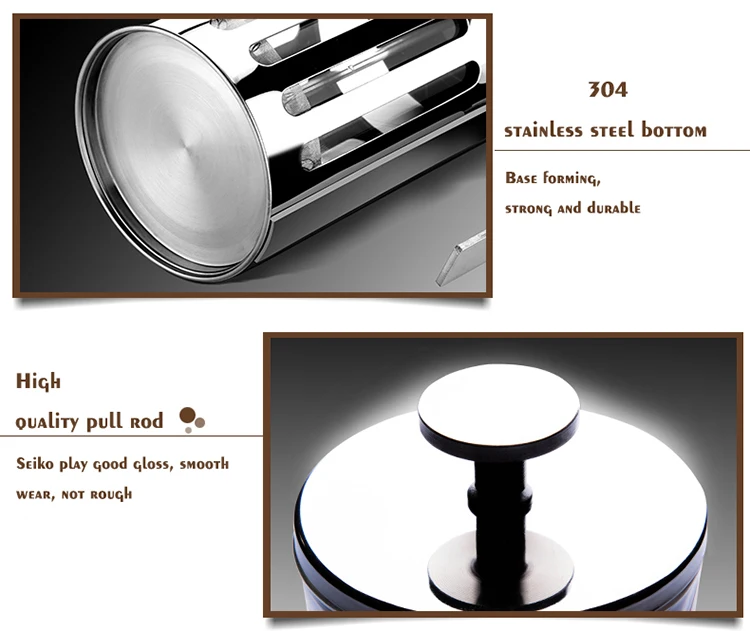 304

stainless steel bottom

Base forming, strong and durable

High quality pull rod

Seiko play good gloss, smooth wear, not rough