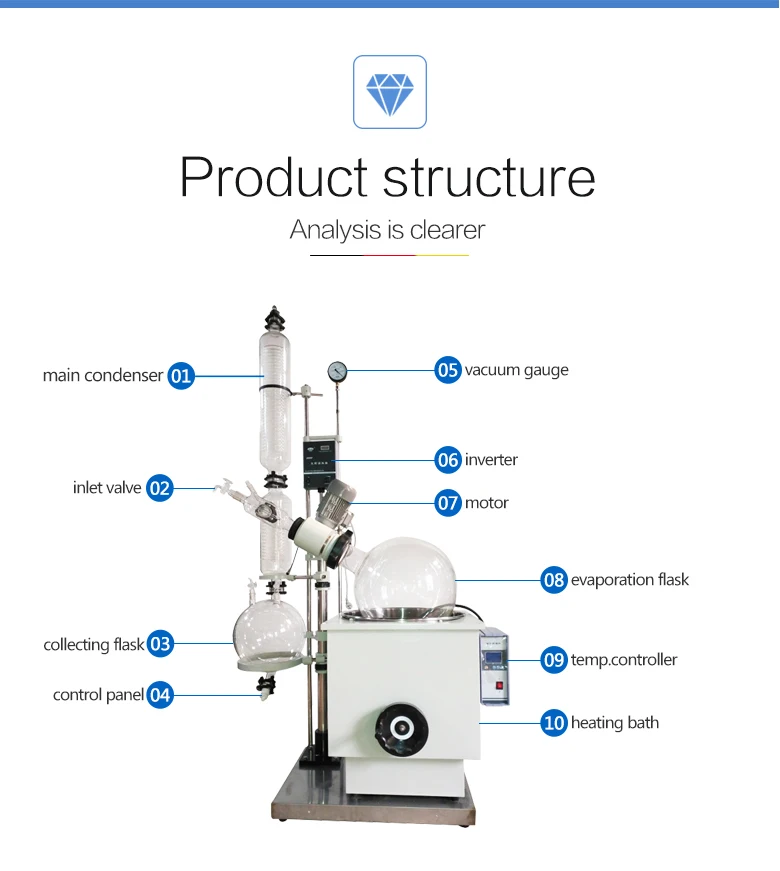 Product structure

Analysis is clearer

main condenser 01

inlet valve 02

collecting flask 03

control panel 04

05 vacuum gauge

06 inverter

07 motor

08 evaporation flask

09 temp.controller

10 heating bath