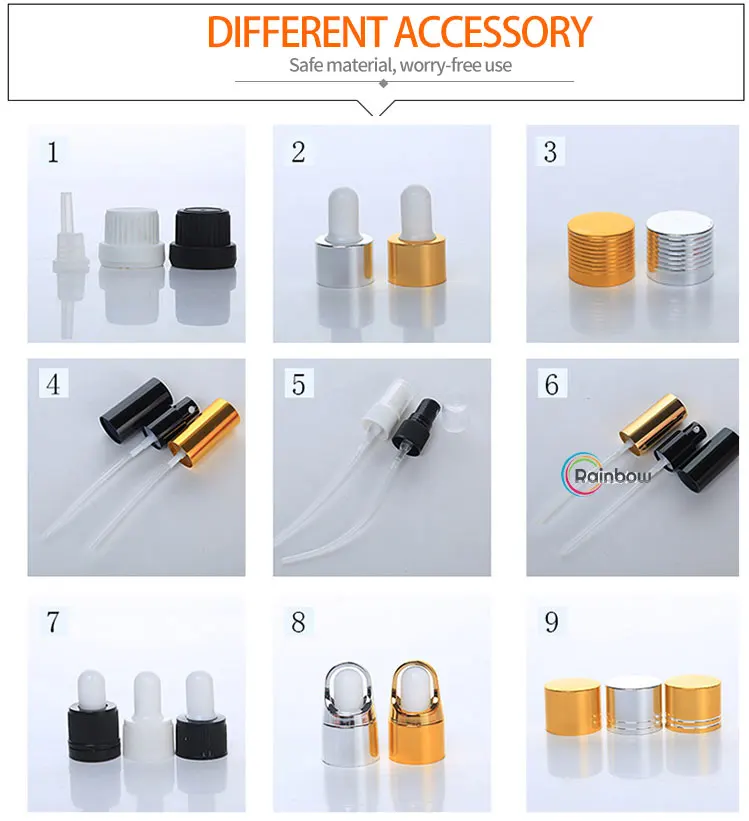 DIFFERENT ACCESSORY

Safe material, worry-free use

1

2

3

4

5

6

Rainbow

7

8

9