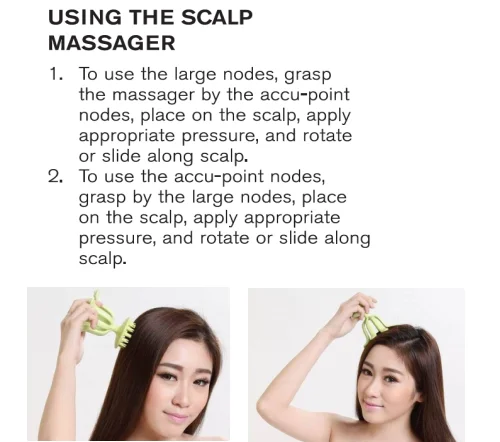 USING THE SCALP MASSAGER

1. To use the large nodes, grasp the massager by the accu-point nodes, place on the scalp, apply appropriate pressure, and rotate or slide along scalp.
2. To use the accu-point nodes, grasp by the large nodes, place on the scalp, apply appropriate pressure, and rotate or slide along scalp.