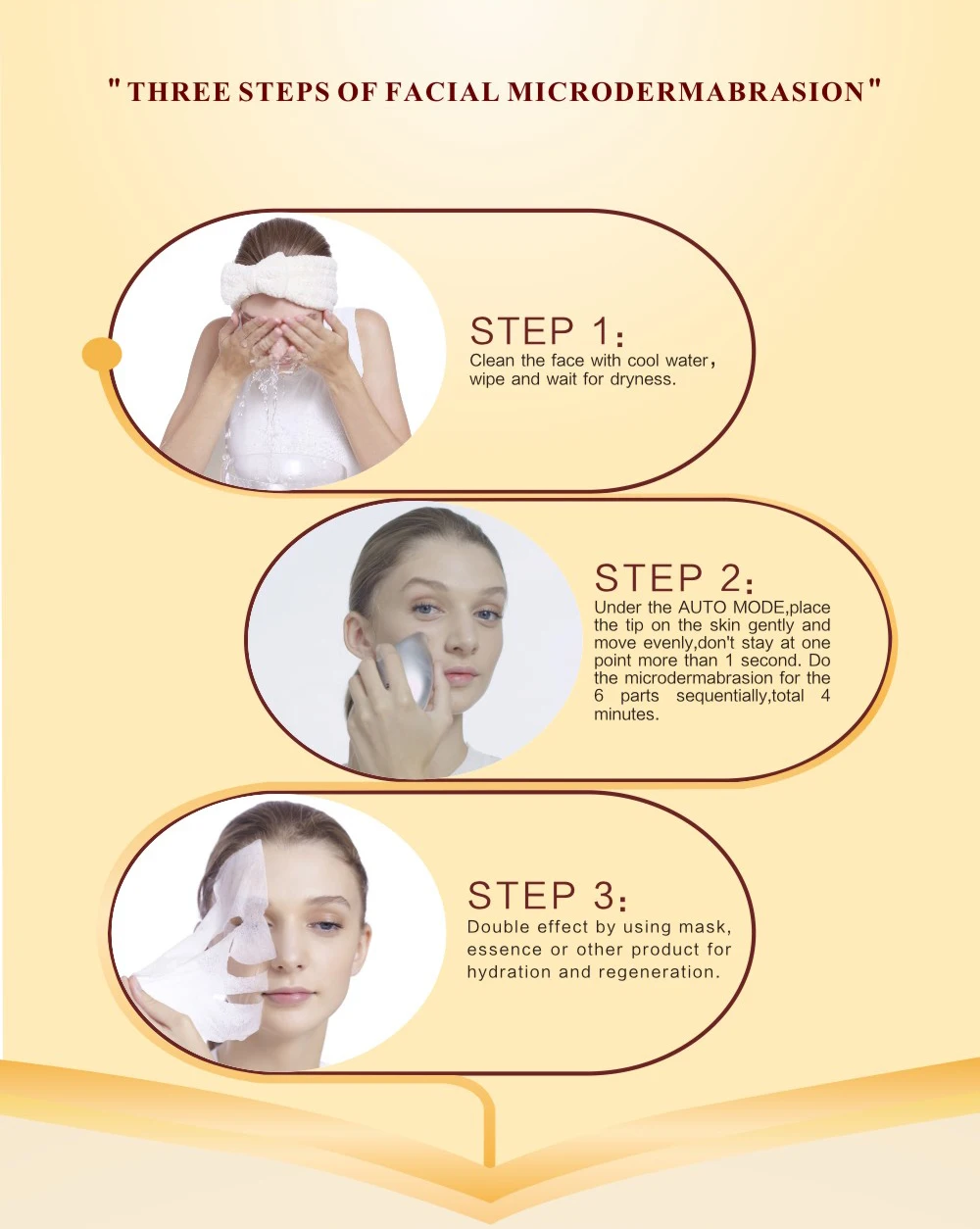 " THREE STEPS OF FACIAL MICRODERMABRASION "

STEP 1:
Clean the face with cool water, wipe and wait for dryness.

STEP 2:
Under the AUTO MODE,place the tip on the skin gently and move evenly,don't stay at one point more than 1 second. Do the microdermabrasion for the 6 parts sequentially,total 4 minutes.

STEP 3:
Double effect by using mask, essence or other product for hydration and regeneration.