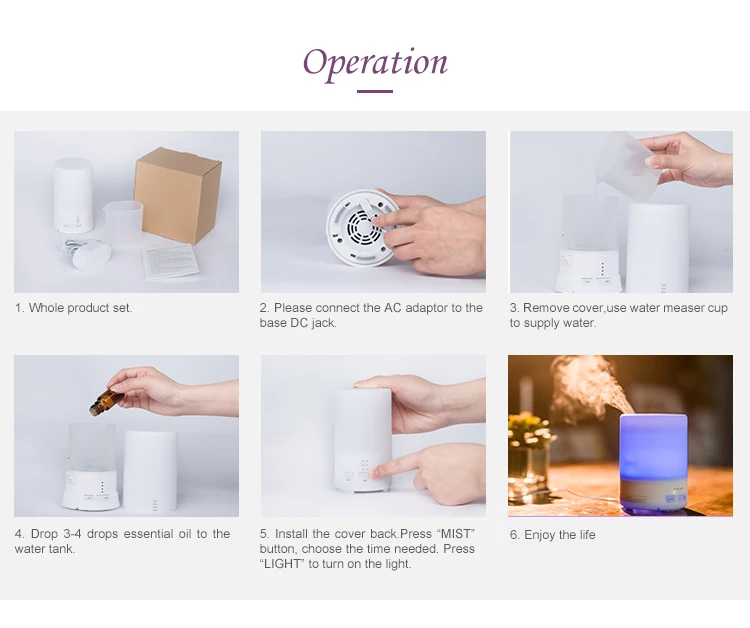 Operation

1. Whole product set.

2. Please connect the AC adaptor to the base DC jack.

3. Remove cover,use water measer cup to supply water.

4. Drop 3-4 drops essential oil to the water tank.

5. Install the cover back.Press “MIST” button, choose the time needed. Press “LIGHT” to turn on the light.

6. Enjoy the life