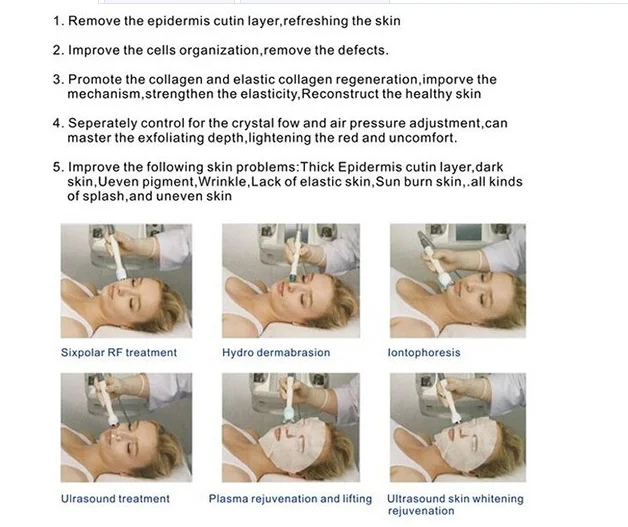 1. Remove the epidermis cutin layer,refreshing the skin

2. Improve the cells organization,remove the defects.

3. Promote the collagen and elastic collagen regeneration,imporve the mechanism,strengthen the elasticity,Reconstruct the healthy skin

4. Seperately control for the crystal fow and air pressure adjustment,can master the exfoliating depth,lightening the red and uncomfort.

5. Improve the following skin problems:Thick Epidermis cutin layer,dark skin,Ueven pigment,Wrinkle,Lack of elastic skin,Sun burn skin,.all kinds of splash,and uneven skin

Sixpolar RF treatment

Hydro dermabrasion

Iontophoresis

Ulrasound treatment

Plasma rejuvenation and lifting

Ultrasound skin whitening rejuvenation