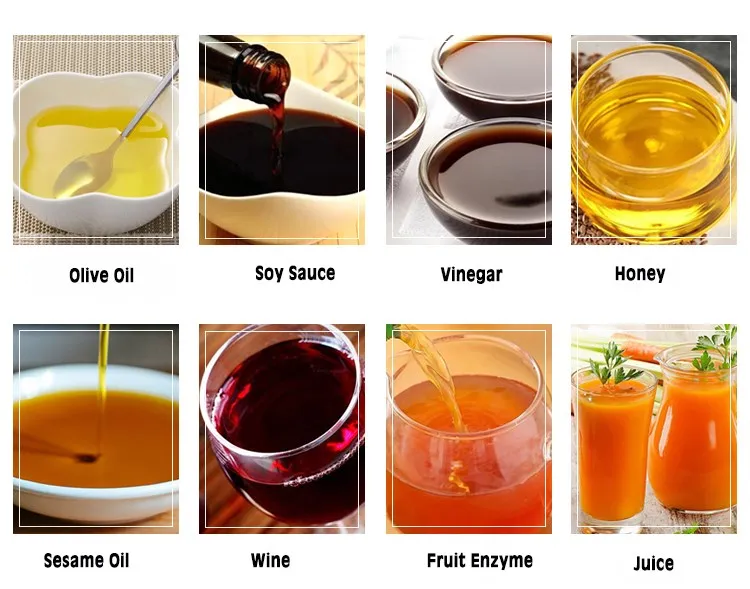 Olive Oil

Soy Sauce

Vinegar

Honey

Sesame Oil

Wine

Fruit Enzyme

Juice