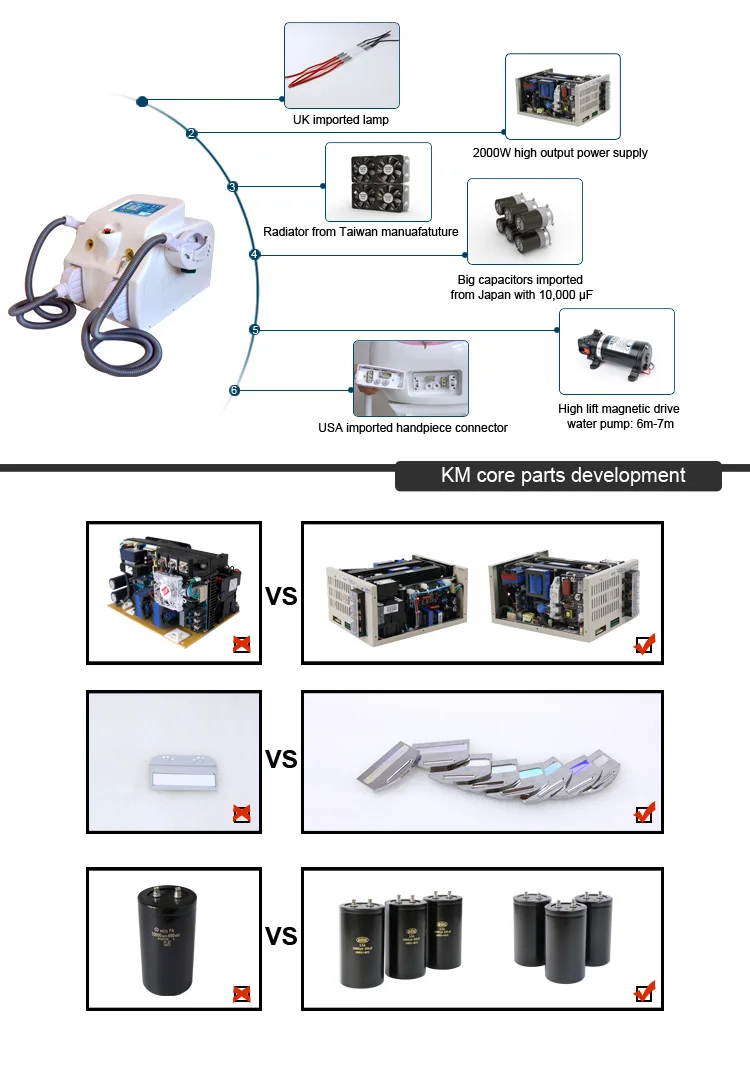 UK imported lamp

2

2000W high output power supply

3

Radiator from Taiwan manuafatuture

4

Big capacitors imported from Japan with 10,000 μF

5

High lift magnetic drive water pump: 6m-7m

6

USA imported handpiece connector

KM core parts development

VS

VS

VS