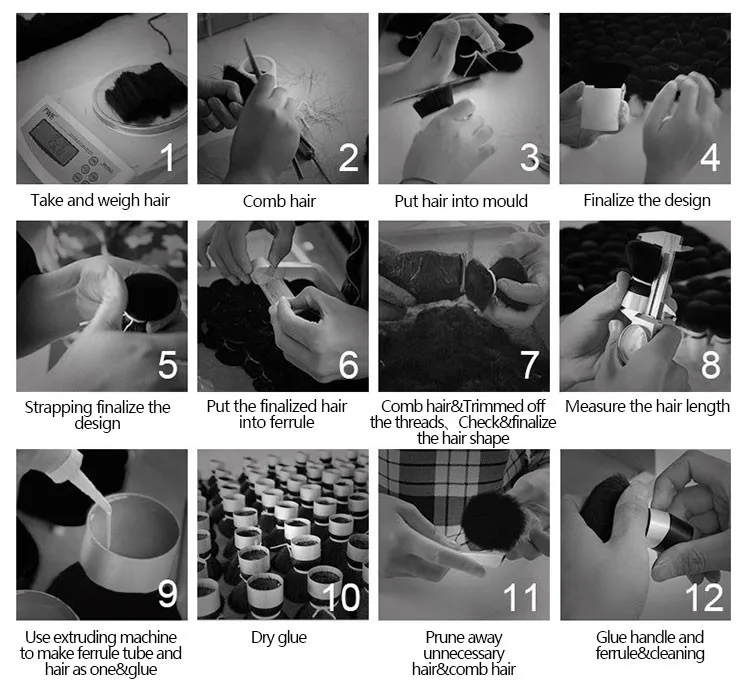 1
Take and weigh hair

2
Comb hair

3
Put hair into mould

4
Finalize the design

5
Strapping finalize the design

6
Put the finalized hair into ferrule

7
Comb hair&Trimmed off the threads、Check&finalize the hair shape

8
Measure the hair length

9
Use extruding machine to make ferrule tube and hair as one&glue

10
Dry glue

11
Prune away unnecessary hair&comb hair

12
Glue handle and ferrule&cleaning