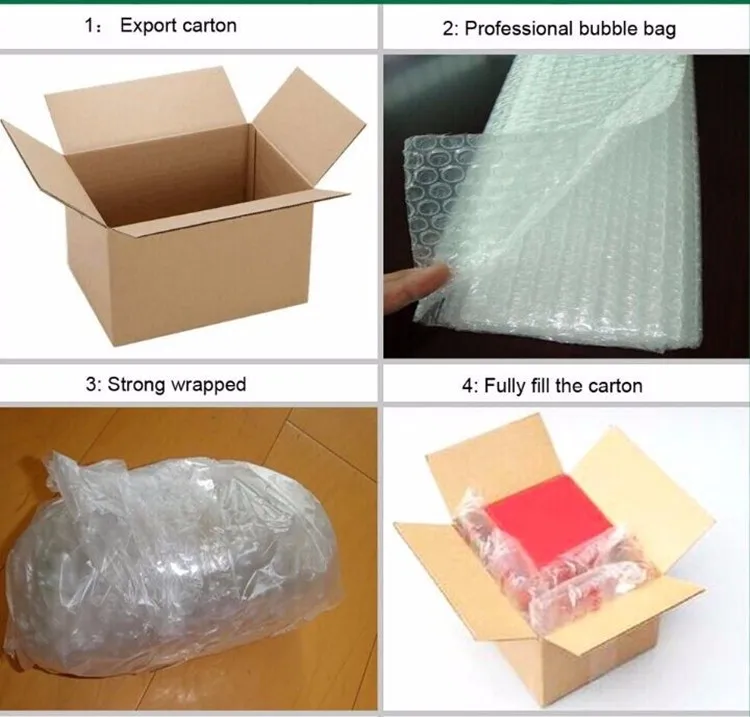 1： Export carton

2: Professional bubble bag

3: Strong wrapped

4: Fully fill the carton