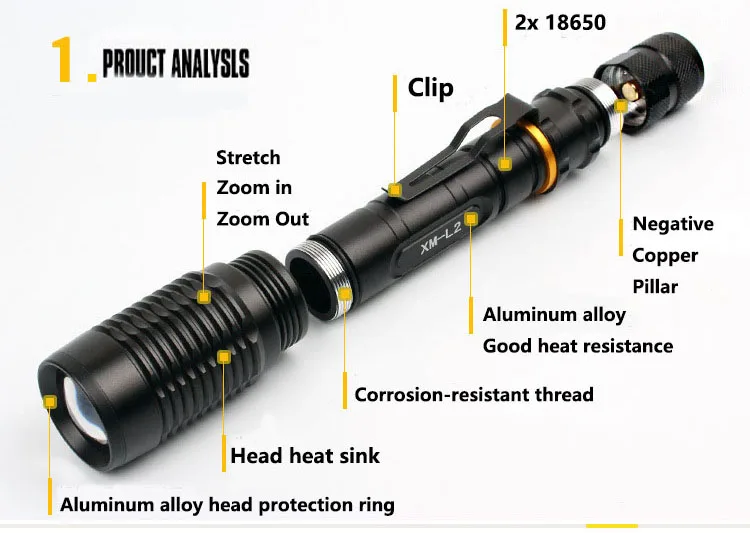 1. PROUCT ANALYSLS

2x 18650

Clip

Stretch
Zoom in
Zoom Out

XM-L2

Negative
Copper
Pillar

Aluminum alloy
Good heat resistance

Corrosion-resistant thread

Head heat sink

Aluminum alloy head protection ring