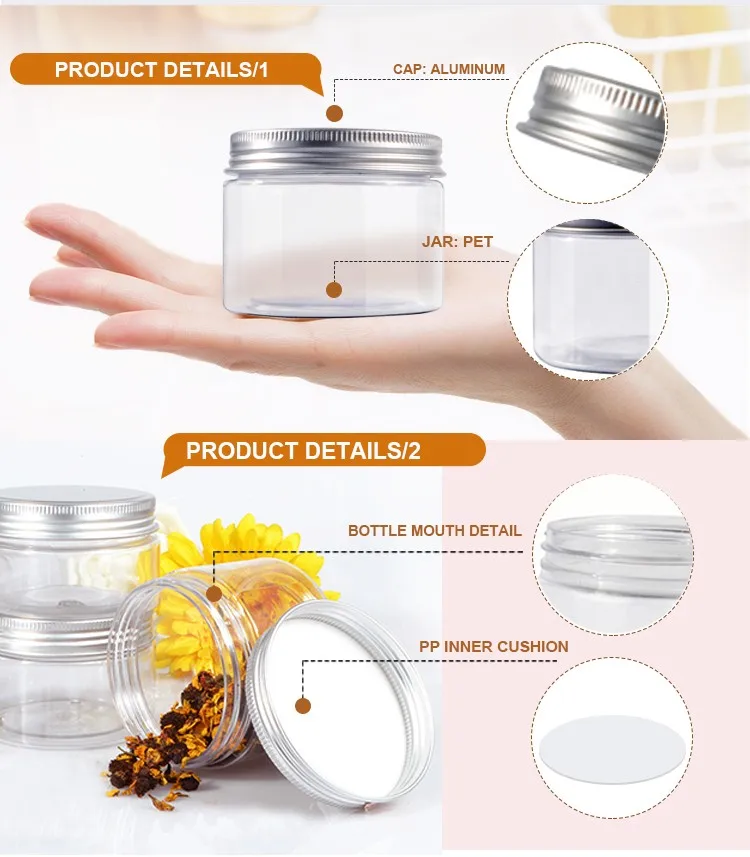 PRODUCT DETAILS/1

CAP: ALUMINUM

JAR: PET

PRODUCT DETAILS/2

BOTTLE MOUTH DETAIL

PP INNER CUSHION