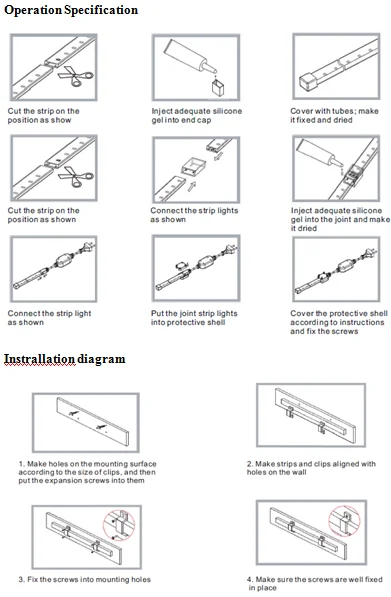 Operation Specification

Cut the strip on the position as show

Inject adequate silicone gel into end cap

Cover with tubes; make it fixed and dried

Cut the strip on the position as shown

Connect the strip lights as shown

Inject adequate silicone gel into the joint and make it dried

Connect the strip light as shown

Put the joint strip lights into protective shell

Cover the protective shell according to instructions and fix the screws

Instrallation diagram

1. Make holes on the mounting surface according to the size of clips, and then put the expansion screws into them

2. Make strips and clips aligned with holes on the wall

3. Fix the screws into mounting holes

4. Make sure the screws are well fixed in place