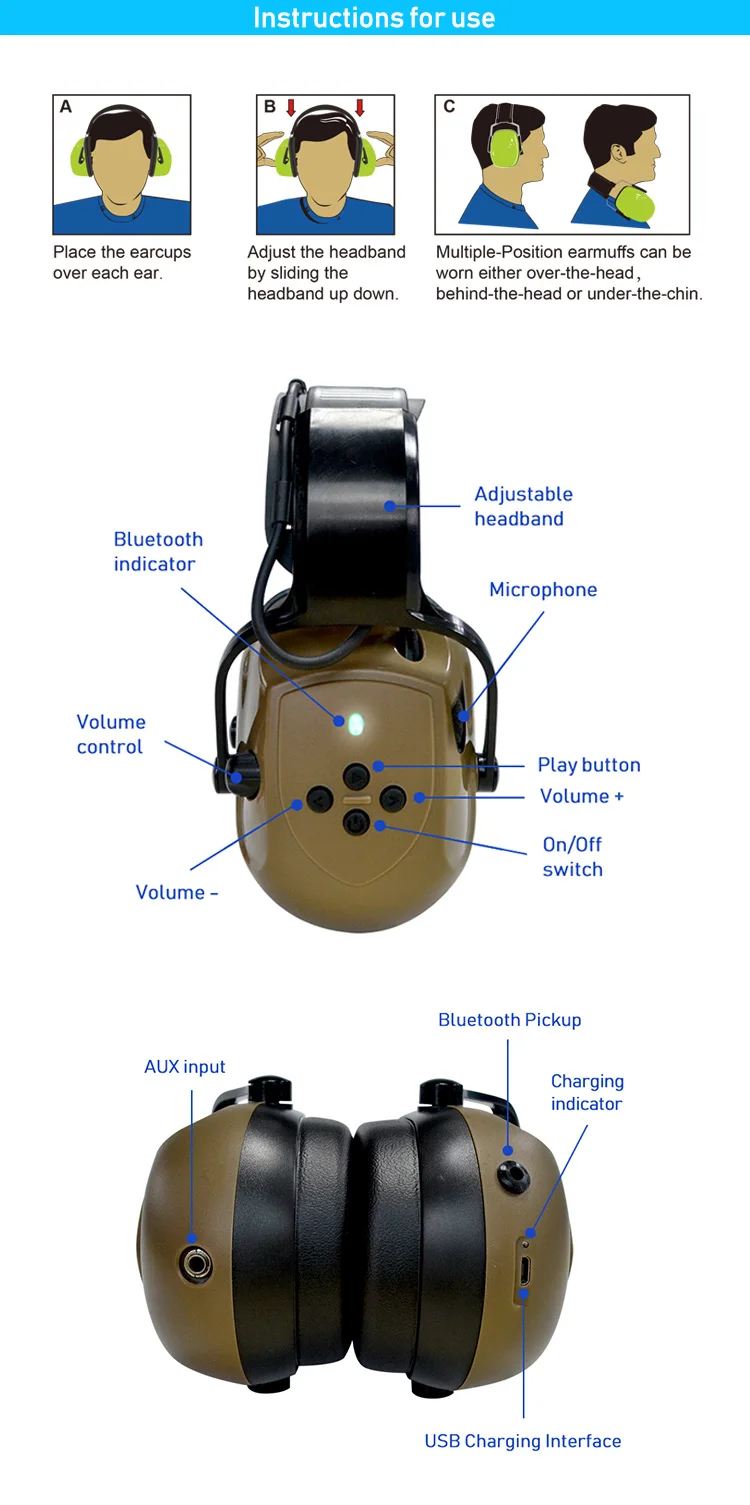 Instructions for use

A

Place the earcups over each ear.

B

Adjust the headband by sliding the headband up down.

C

Multiple-Position earmuffs can be worn either over-the-head, behind-the-head or under-the-chin.

Adjustable headband

Bluetooth indicator

Microphone

Volume control

Play button

Volume +

On/Off switch

Volume -

Bluetooth Pickup

AUX input

Charging indicator

USB Charging Interface