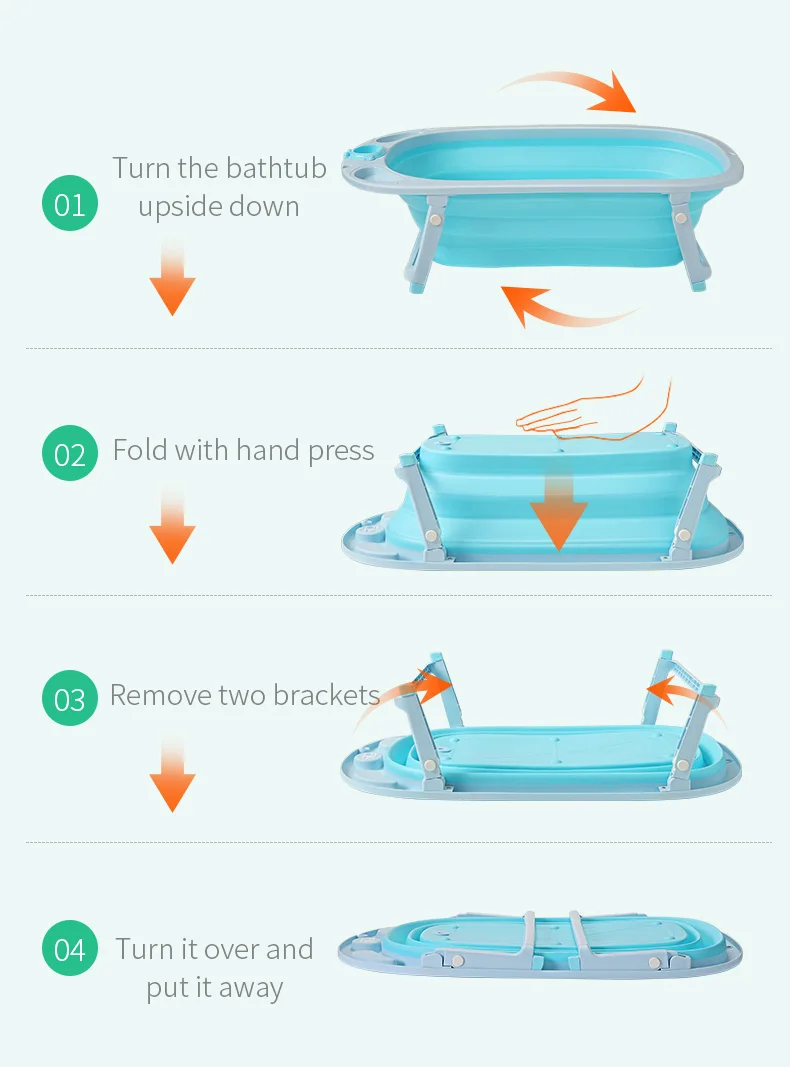 01 Turn the bathtub upside down

02 Fold with hand press

03 Remove two brackets

04 Turn it over and put it away