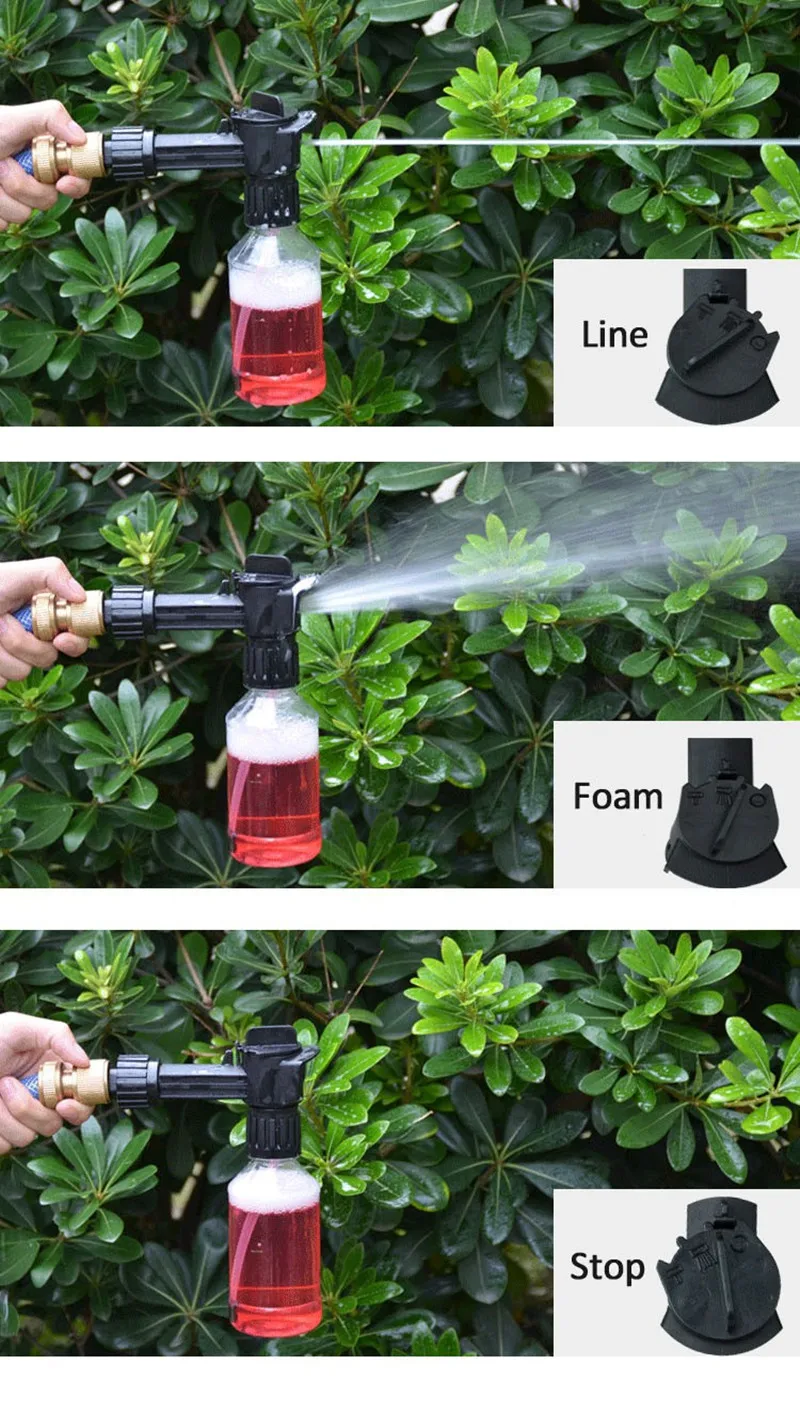 Line

Foam

Stop