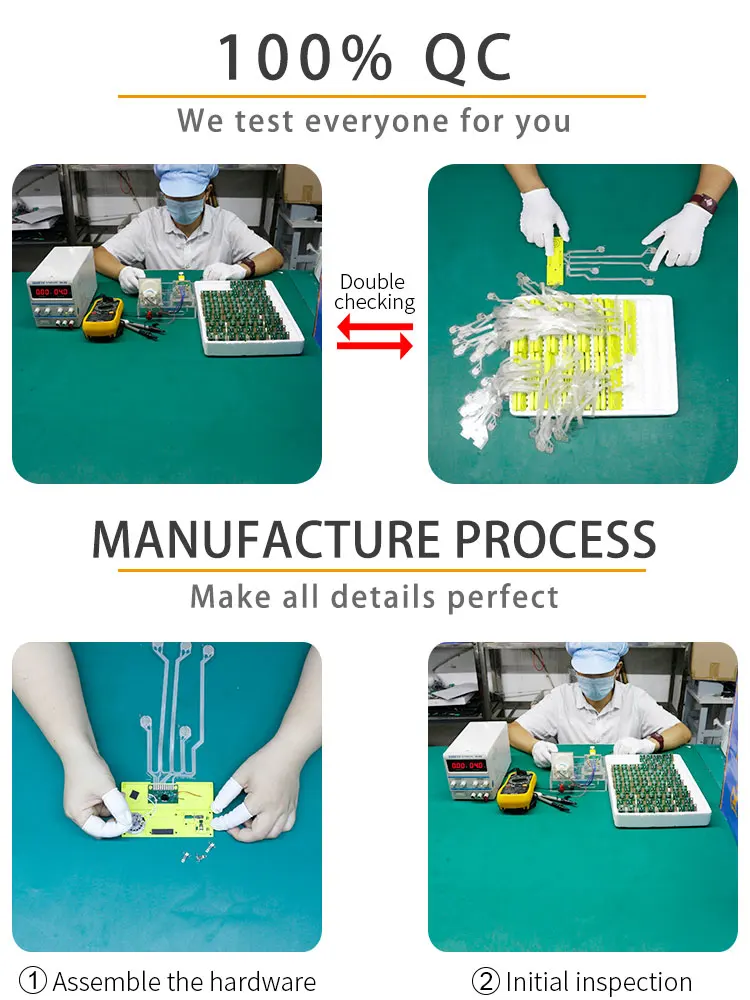 100% QC

We test everyone for you

Double checking

MANUFACTURE PROCESS

Make all details perfect

① Assemble the hardware

② Initial inspection