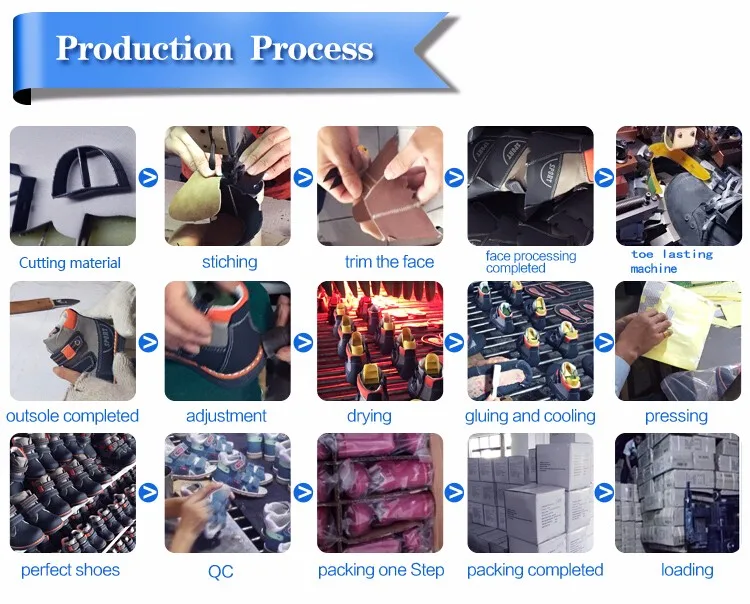 Production Process

Cutting material

stiching

trim the face

face processing completed

toe lasting machine

outsole completed

adjustment

drying

gluing and cooling

pressing

perfect shoes

QC

packing one Step

packing completed

loading