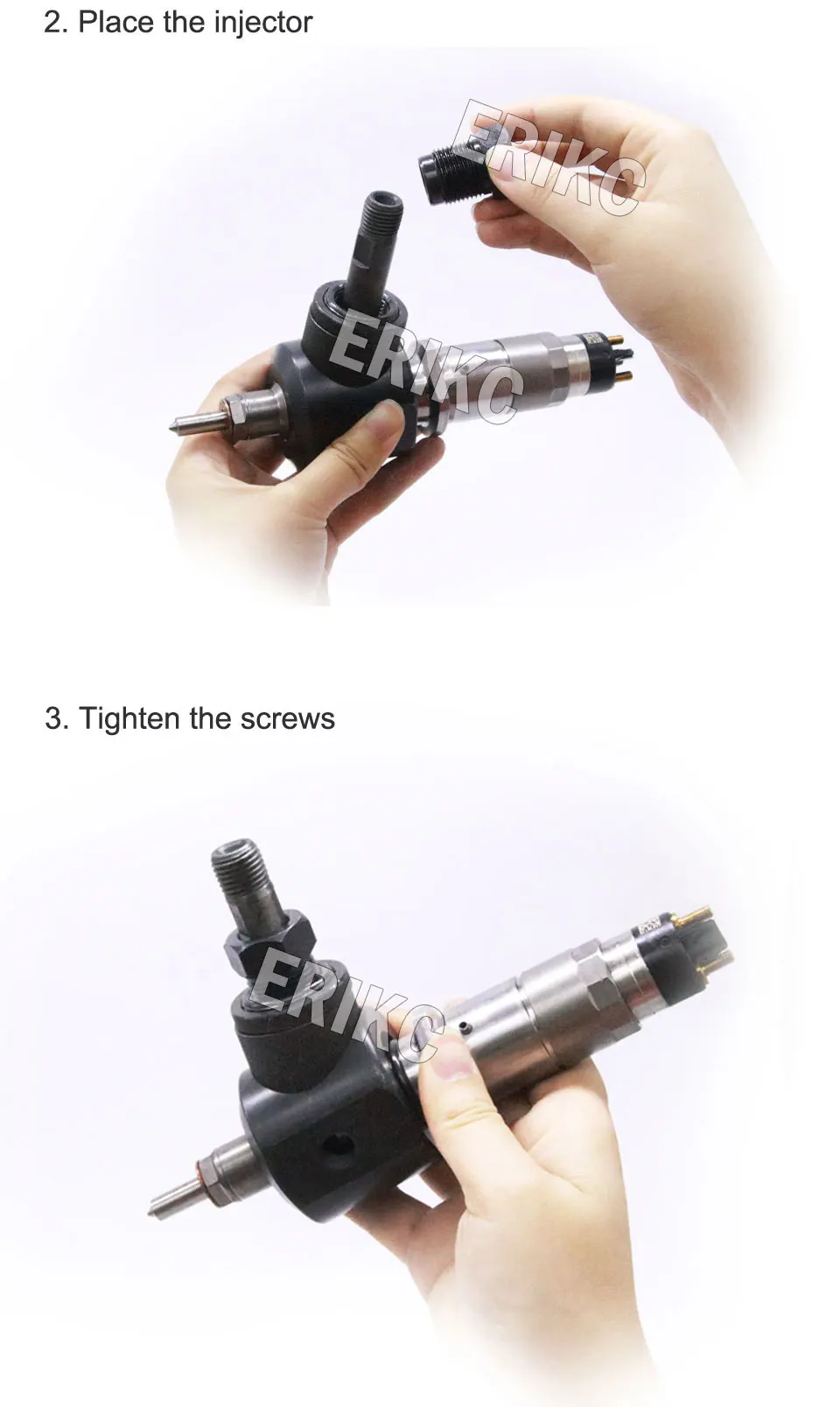 2. Place the injector

ERIKC

ERIKC

3. Tighten the screws

ERIKC