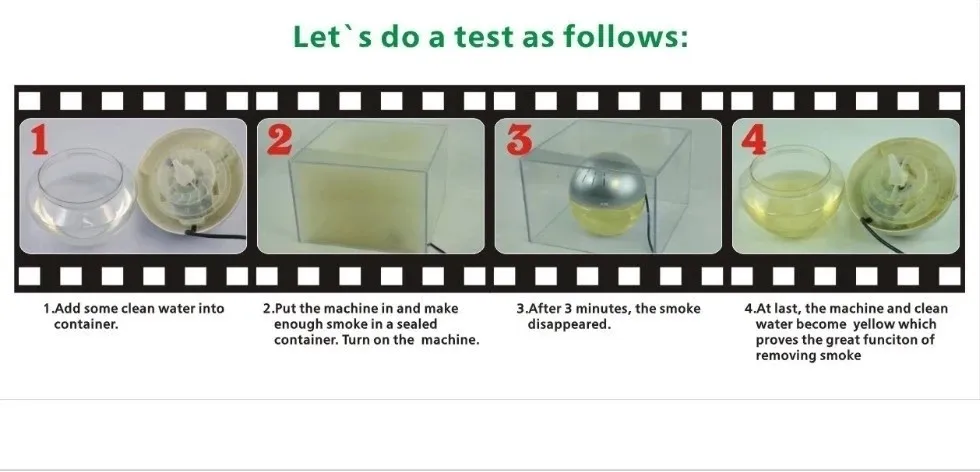 Let`s do a test as follows:

1

2

3

4

1.Add some clean water into container.

2.Put the machine in and make enough smoke in a sealed container. Turn on the machine.

3.After 3 minutes, the smoke disappeared.

4.At last, the machine and clean water become yellow which proves the great funciton of removing smoke