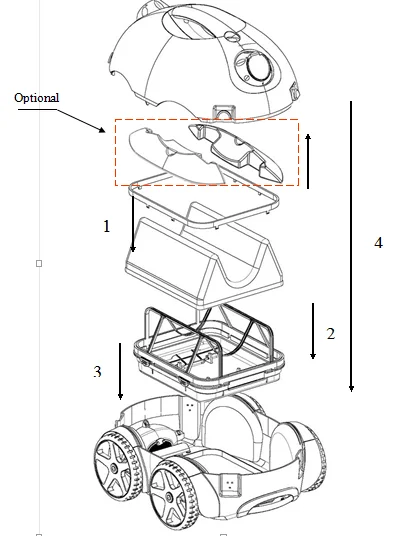 Optional

1

4

2

3