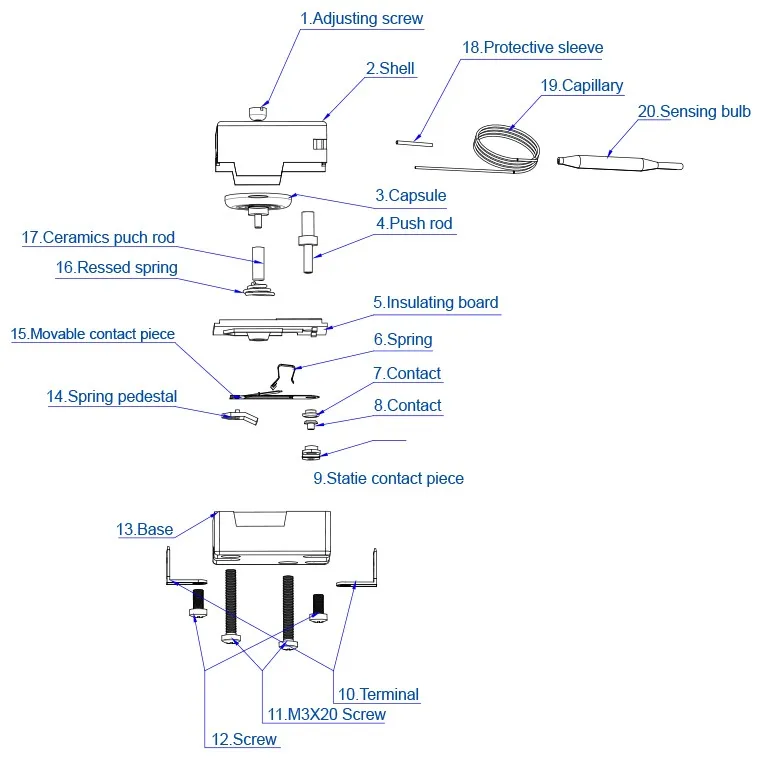 1.Adjusting screw
2.Shell
18.Protective sleeve
19.Capillary
20.Sensing bulb
3.Capsule
4.Push rod
17.Ceramics puch rod
16.Ressed spring
5.Insulating board
15.Movable contact piece
6.Spring
7.Contact
14.Spring pedestal
8.Contact
9.Statie contact piece
13.Base
10.Terminal
11.M3X20 Screw
12.Screw