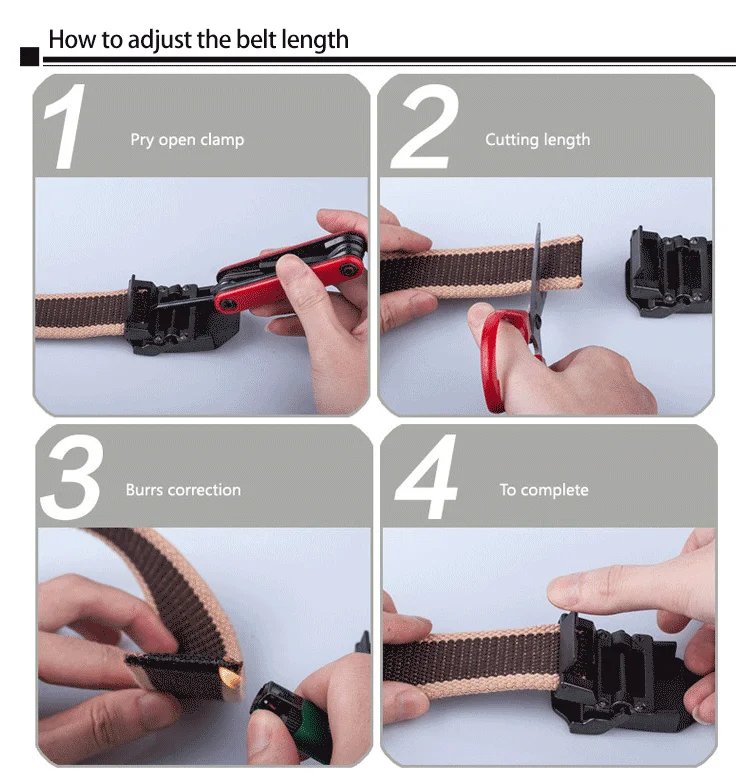 How to adjust the belt length

1 Pry open clamp

2 Cutting length

3 Burrs correction

4 To complete