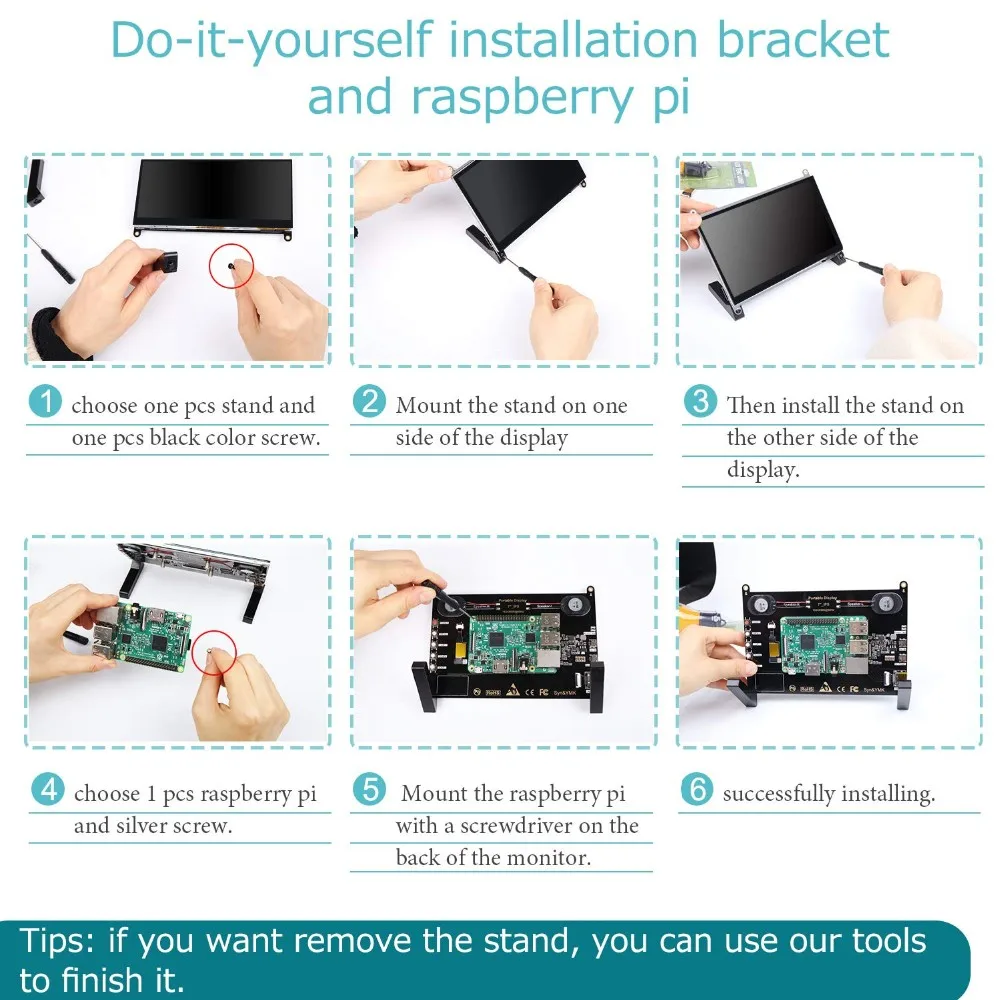 Do-it-yourself installation bracket and raspberry pi

1 choose one pcs stand and one pcs black color screw.

2 Mount the stand on one side of the display

3 Then install the stand on the other side of the display.

4 choose 1 pcs raspberry pi and silver screw.

5 Mount the raspberry pi with a screwdriver on the back of the monitor.

6 successfully installing.

Tips: if you want remove the stand, you can use our tools to finish it.