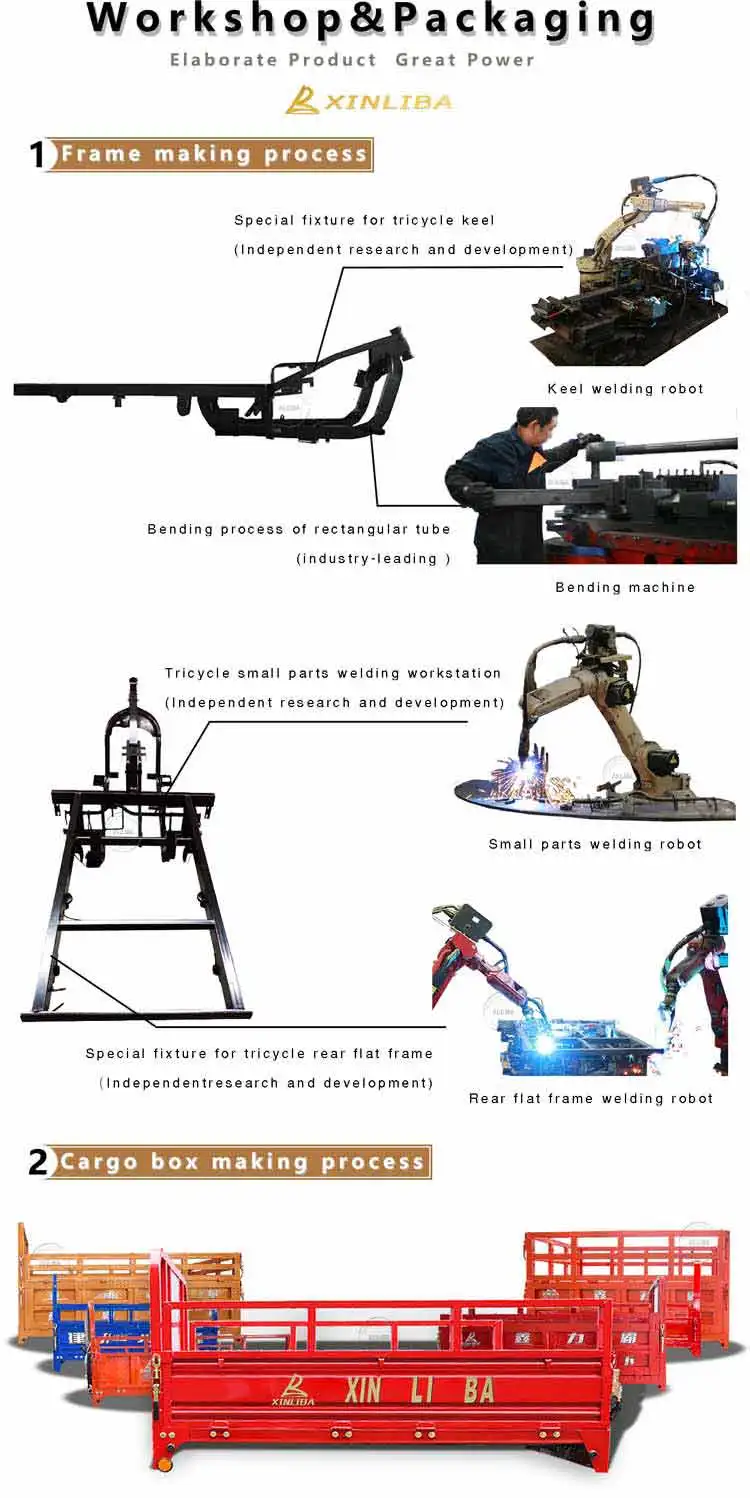 Workshop&Packaging

Elaborate Product Great Power

XINLIBA

1 Frame making process

Special fixture for tricycle keel
(Independent research and development)

Keel welding robot

Bending process of rectangular tube
(industry-leading )

Bending machine

Tricycle small parts welding workstation
(Independent research and development)

Small parts welding robot

Special fixture for tricycle rear flat frame
(Independentresearch and development)

Rear flat frame welding robot

2 Cargo box making process

XINLIBA

XIN LI BA