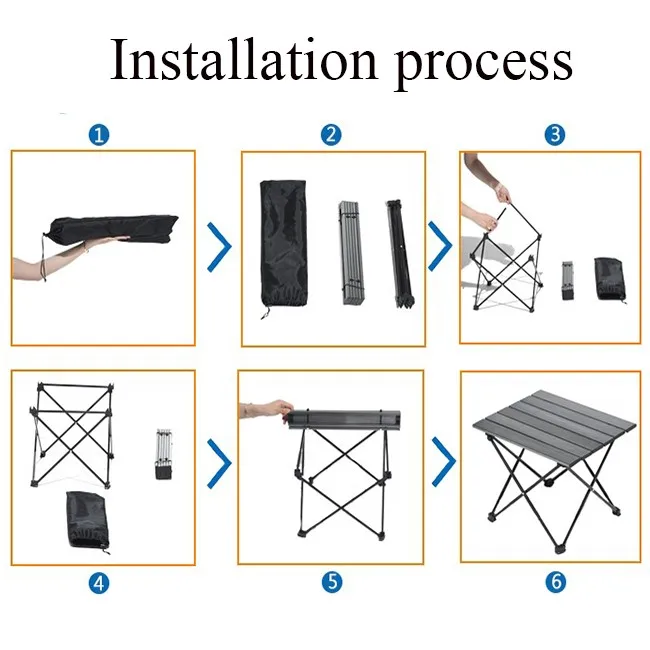 Installation process

1

2

3

4

5

6