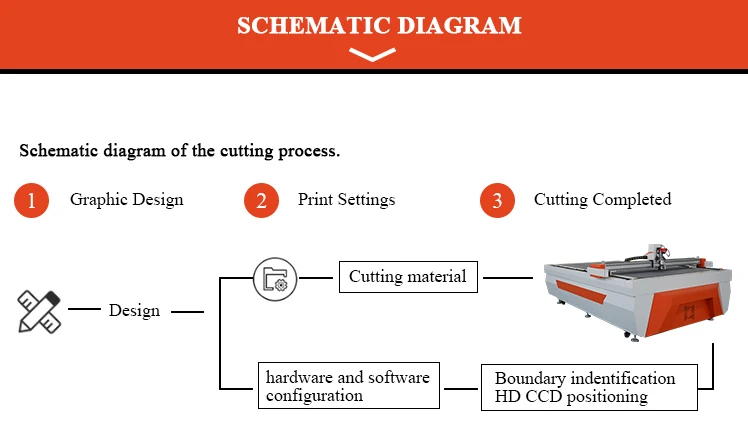 SCHEMATIC DIAGRAM

Schematic diagram of the cutting process.

1 Graphic Design

2 Print Settings

3 Cutting Completed

Design

Cutting material

hardware and software configuration

Boundary indentification HD CCD positioning