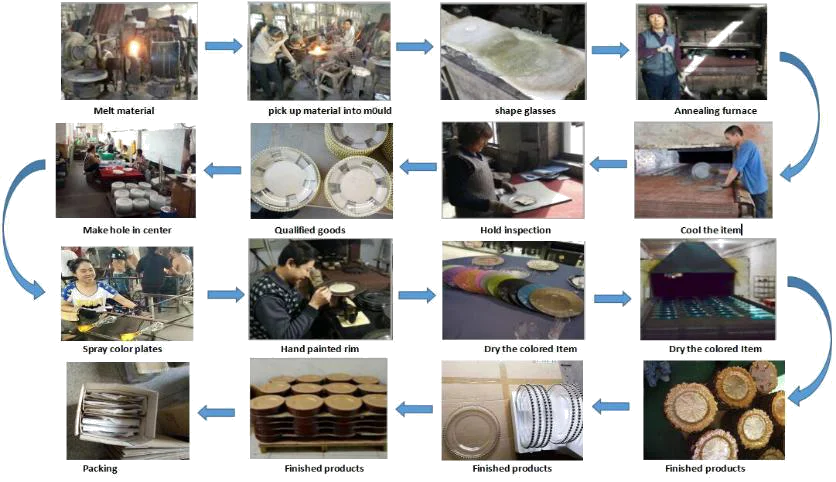 Melt material

pick up material into m0uld

shape glasses

Annealing furnace

Cool the item

Hold inspection

Qualified goods

Make hole in center

Spray color plates

Hand painted rim

Dry the colored Item

Dry the colored Item

Finished products

Finished products

Finished products

Packing