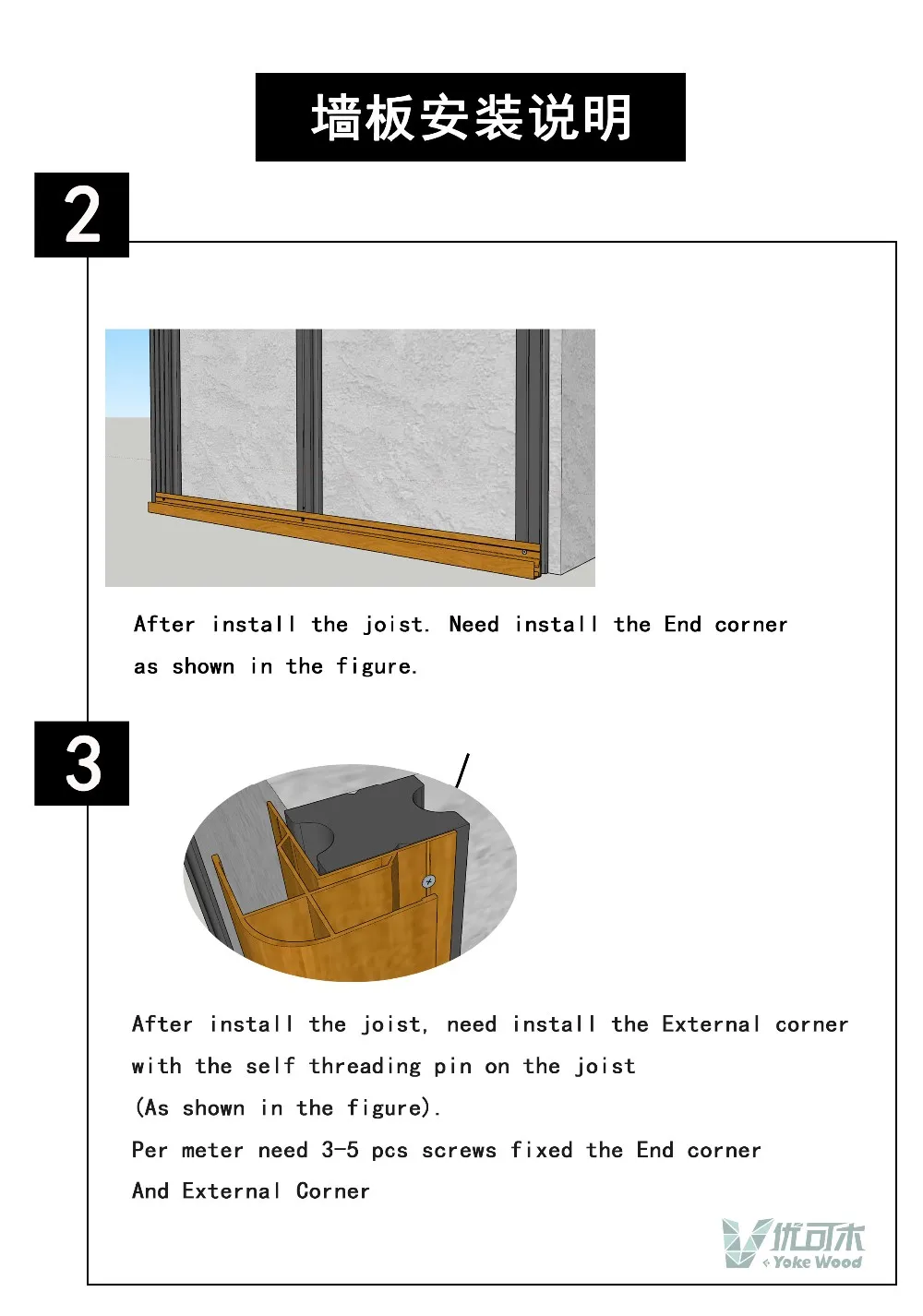 墙板安装说明

2

After install the joist. Need install the End corner as shown in the figure.

3

After install the joist, need install the External corner with the self threading pin on the joist (As shown in the figure).
Per meter need 3-5 pcs screws fixed the End corner And External Corner

优可木
Yoke Wood