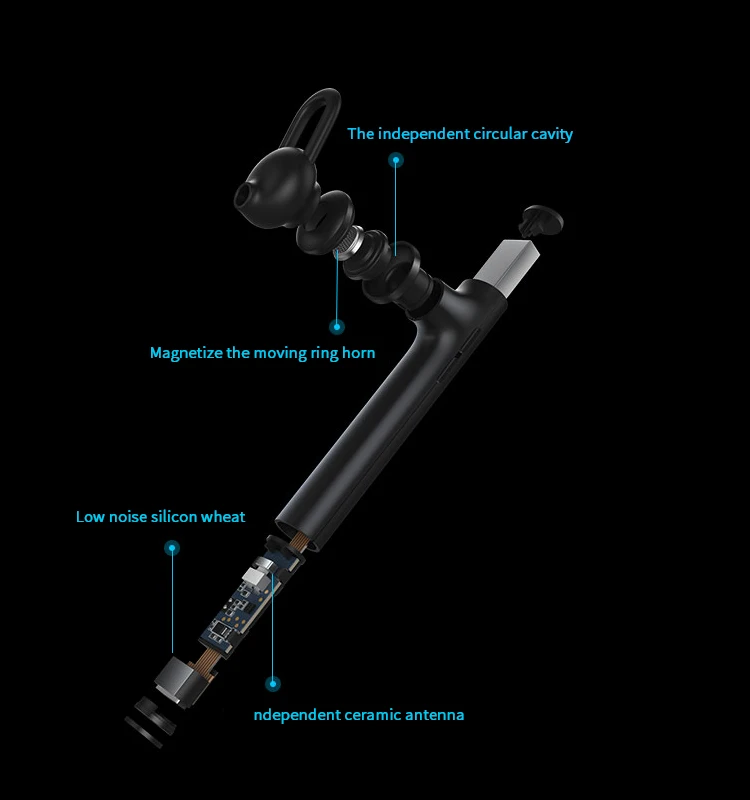 The independent circular cavity

Magnetize the moving ring horn

Low noise silicon wheat

ndependent ceramic antenna