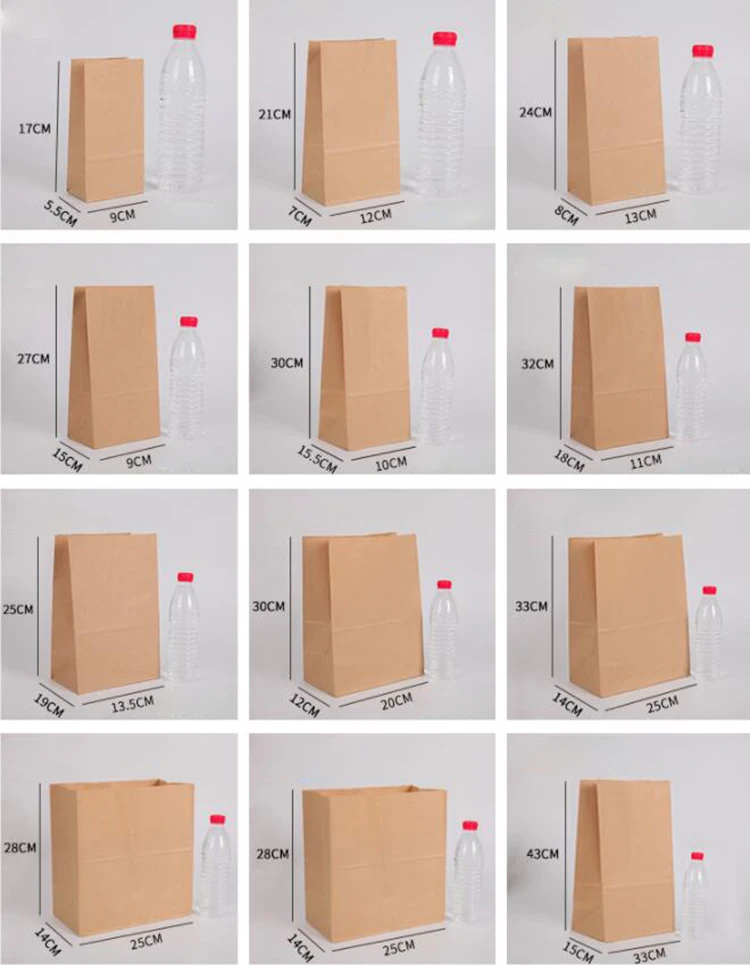 17CM
5.5CM
9CM

21CM
7CM
12CM

24CM
8CM
13CM

27CM
15CM
9CM

30CM
15.5CM
10CM

32CM
18CM
11CM

25CM
19CM
13.5CM

30CM
12CM
20CM

33CM
14CM
25CM

28CM
14CM
25CM

28CM
14CM
25CM

43CM
15CM
33CM